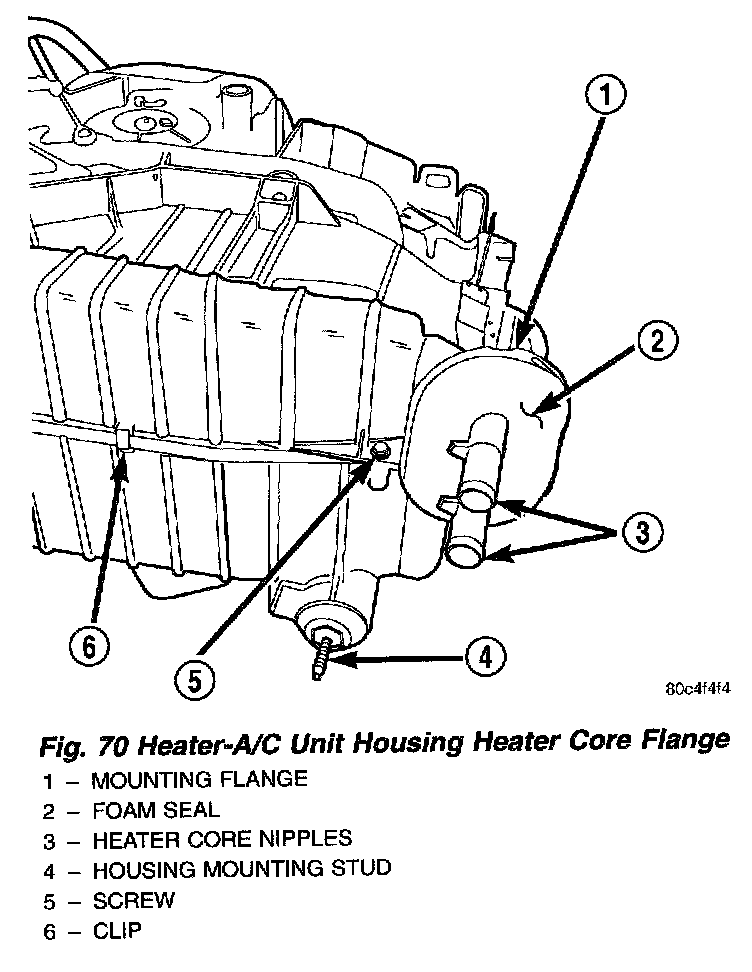 1

2

3

6

5

4

80c4f4f4

Fig. 70 Heater-A/C Unit Housing Heater Core Flange

1 – MOUNTING FLANGE
2 – FOAM SEAL
3 – HEATER CORE NIPPLES
4 – HOUSING MOUNTING STUD
5 – SCREW
6 – CLIP