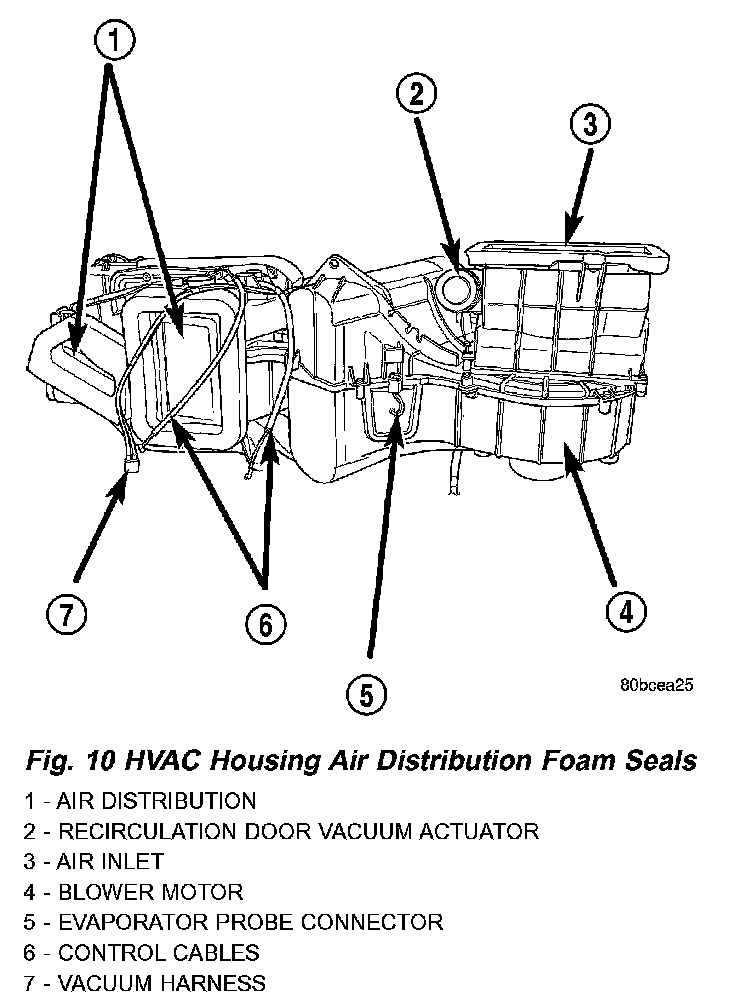 1

2

3

7

6

4

5

80bcea25

Fig. 10 HVAC Housing Air Distribution Foam Seals

1 - AIR DISTRIBUTION
2 - RECIRCULATION DOOR VACUUM ACTUATOR
3 - AIR INLET
4 - BLOWER MOTOR
5 - EVAPORATOR PROBE CONNECTOR
6 - CONTROL CABLES
7 - VACUUM HARNESS