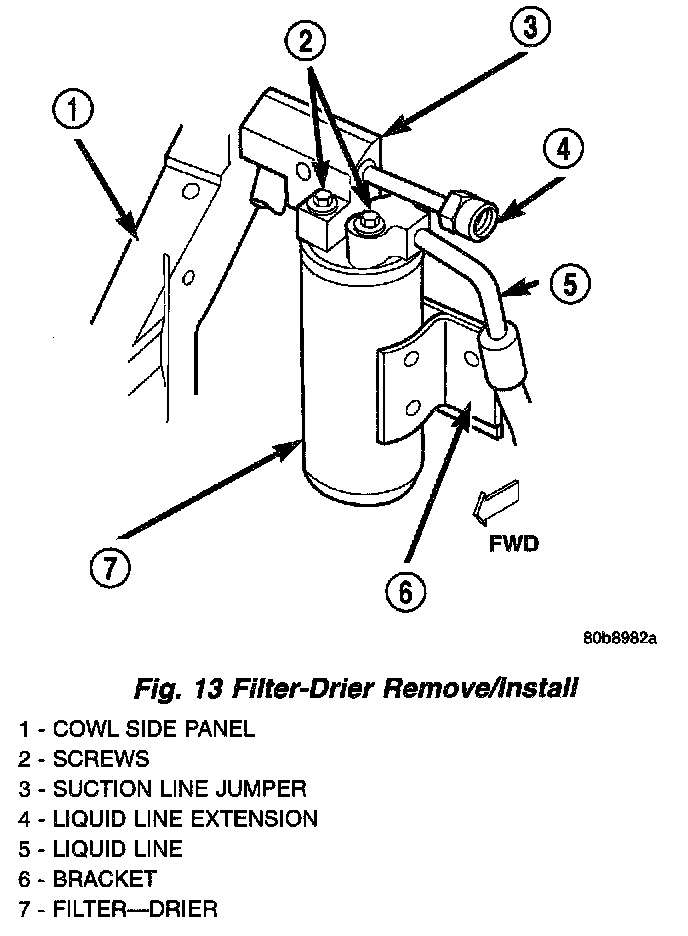 1
2
3
4
5
FWD
7
6

80b8982a

Fig. 13 Filter-Drier Remove/Install

1 - COWL SIDE PANEL
2 - SCREWS
3 - SUCTION LINE JUMPER
4 - LIQUID LINE EXTENSION
5 - LIQUID LINE
6 - BRACKET
7 - FILTER—DRIER