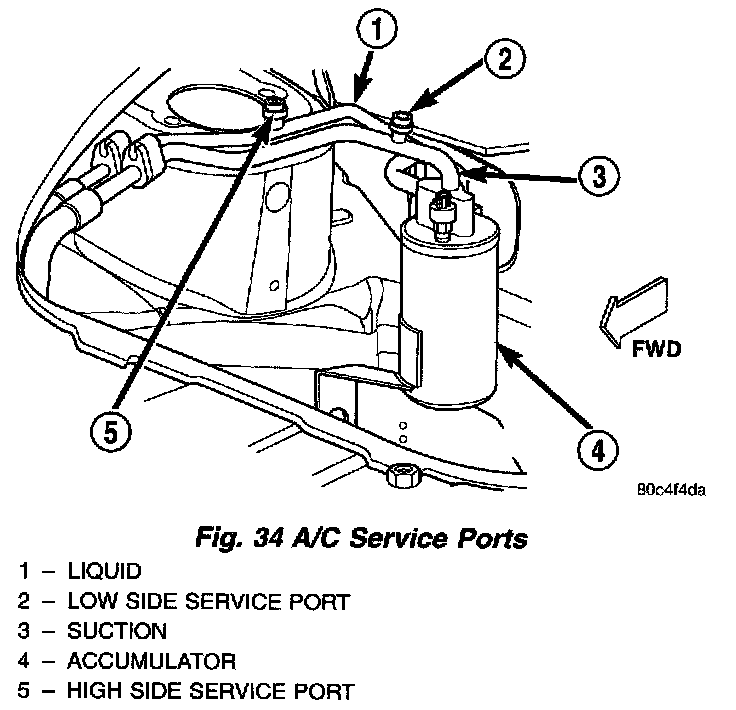 1
2
3
FWD
5
4
80c4f4da

Fig. 34 A/C Service Ports

1 – LIQUID
2 – LOW SIDE SERVICE PORT
3 – SUCTION
4 – ACCUMULATOR
5 – HIGH SIDE SERVICE PORT