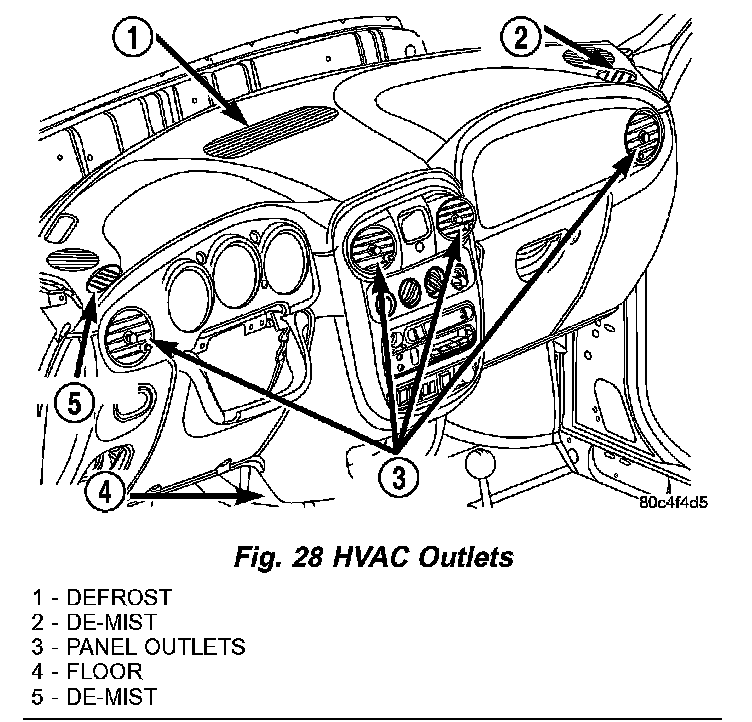 1
2
5
3
4
80c4f4d5

Fig. 28 HVAC Outlets

1 - DEFROST
2 - DE-MIST
3 - PANEL OUTLETS
4 - FLOOR
5 - DE-MIST