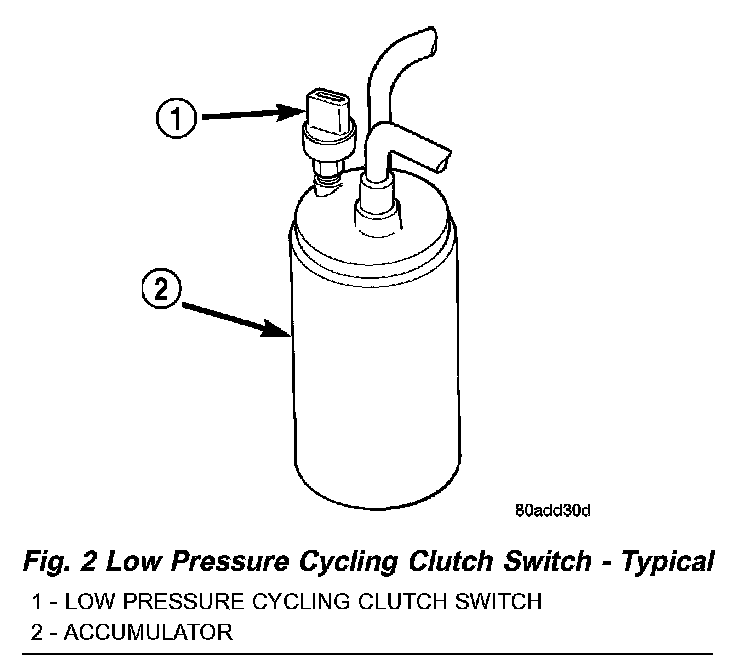 1

2

80add30d

Fig. 2 Low Pressure Cycling Clutch Switch - Typical

1 - LOW PRESSURE CYCLING CLUTCH SWITCH
2 - ACCUMULATOR