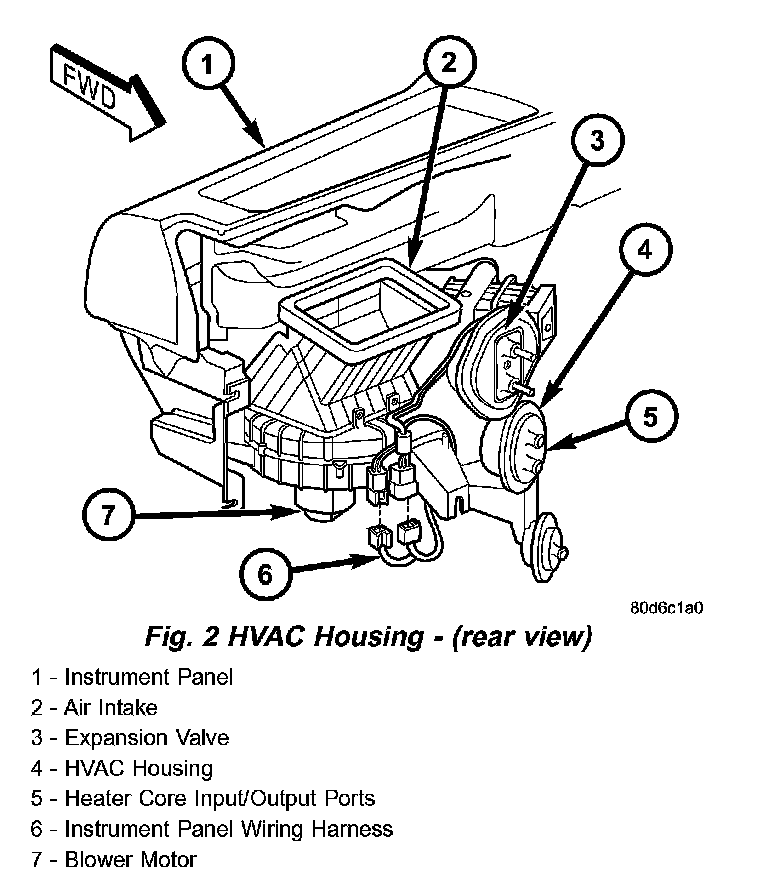 FWD

1

2

3

4

5

7

6

80d6c1a0

Fig. 2 HVAC Housing - (rear view)

1 - Instrument Panel
2 - Air Intake
3 - Expansion Valve
4 - HVAC Housing
5 - Heater Core Input/Output Ports
6 - Instrument Panel Wiring Harness
7 - Blower Motor