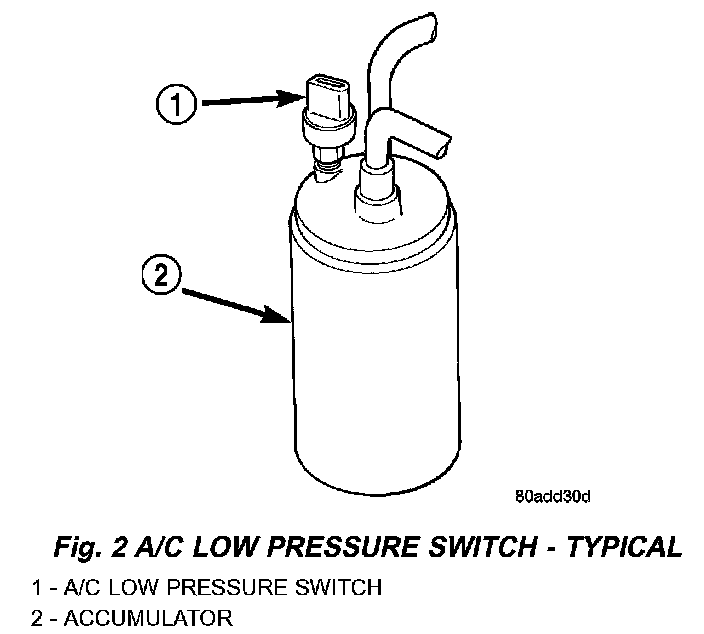 1

2

80add30d

Fig. 2 A/C LOW PRESSURE SWITCH - TYPICAL

1 - A/C LOW PRESSURE SWITCH
2 - ACCUMULATOR