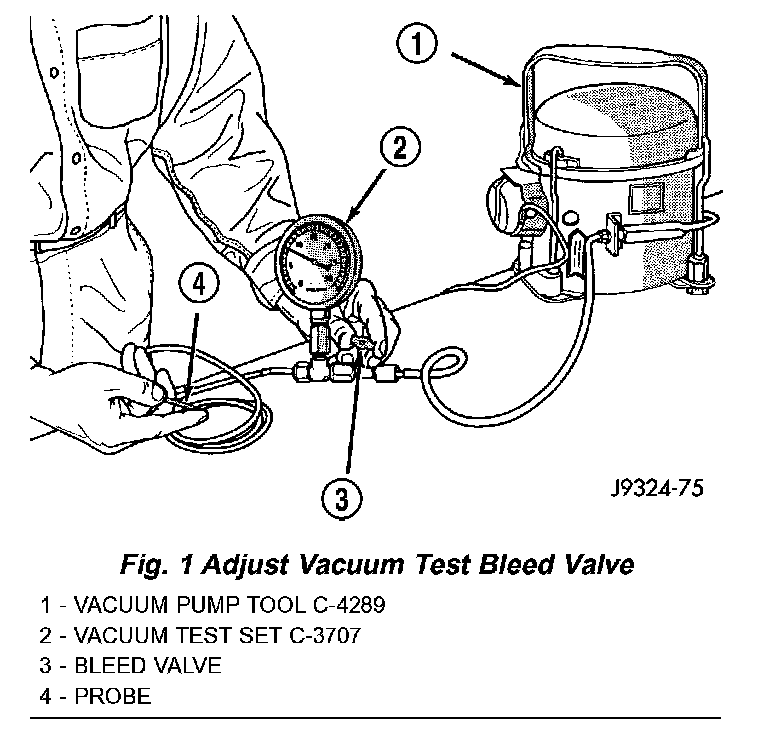 1
2
4
3
J9324-75

Fig. 1 Adjust Vacuum Test Bleed Valve

1 - VACUUM PUMP TOOL C-4289
2 - VACUUM TEST SET C-3707
3 - BLEED VALVE
4 - PROBE