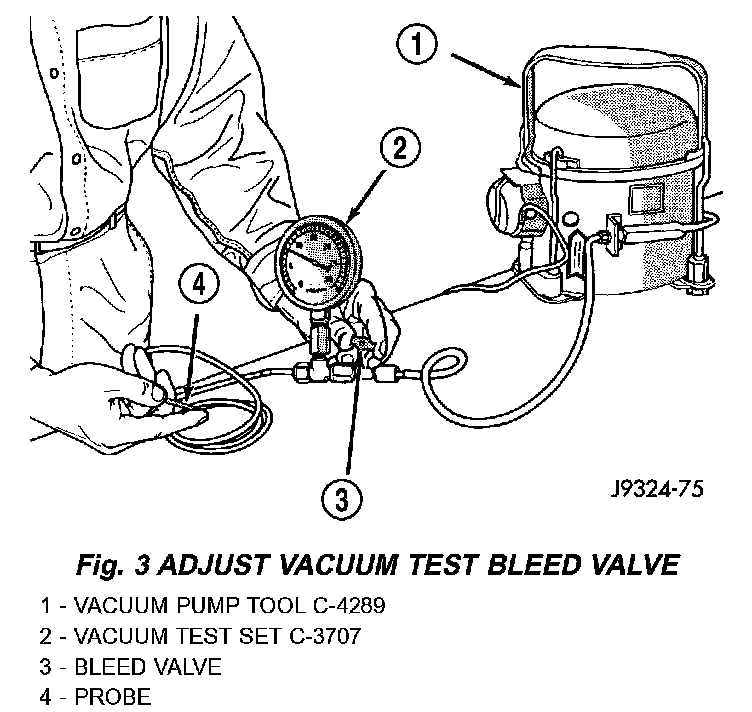 1

2

4

3

J9324-75

Fig. 3 ADJUST VACUUM TEST BLEED VALVE

1 - VACUUM PUMP TOOL C-4289
2 - VACUUM TEST SET C-3707
3 - BLEED VALVE
4 - PROBE