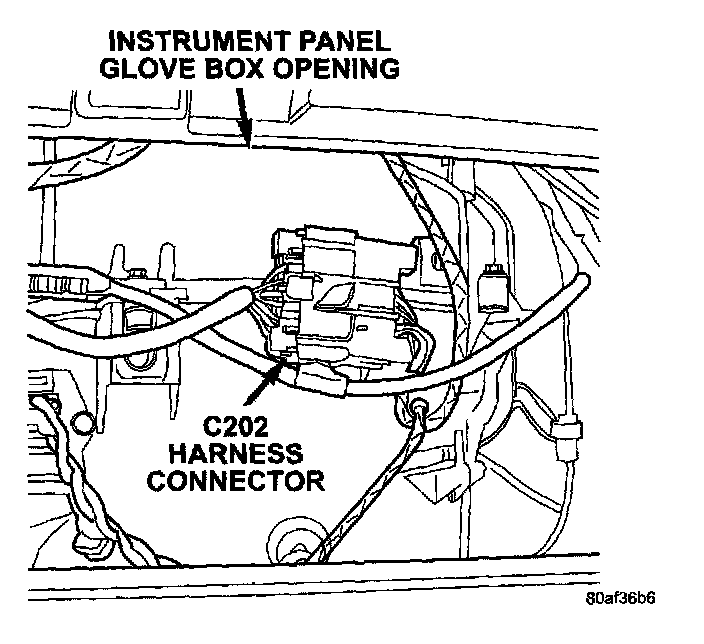 INSTRUMENT PANEL GLOVE BOX OPENING

C202 HARNESS CONNECTOR

80af36b6