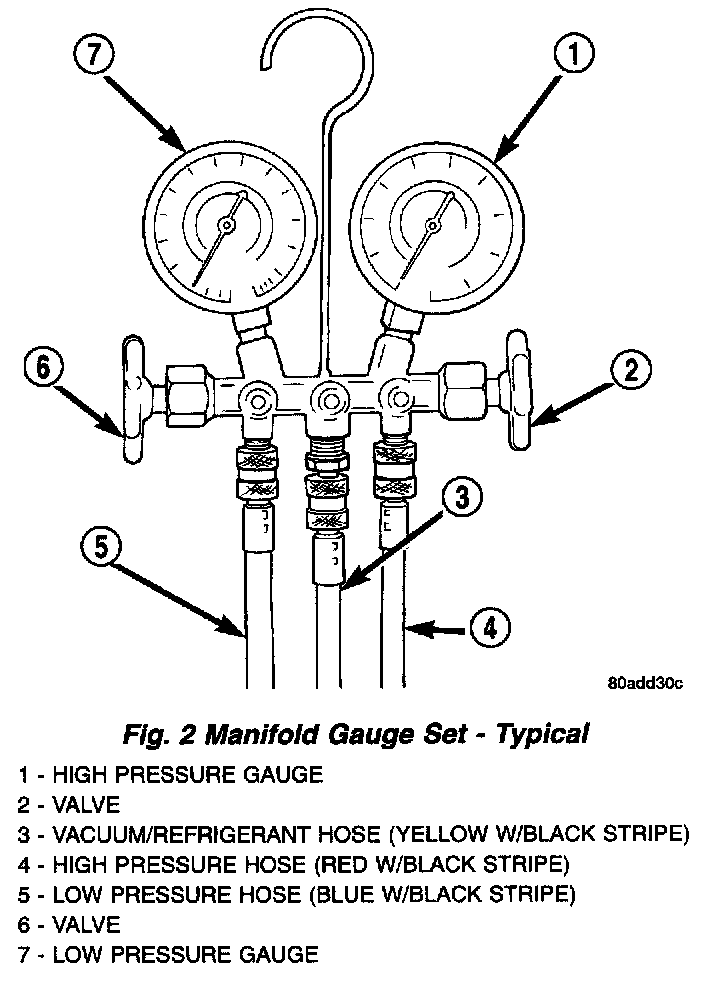 7

1

6

2

3

5

4

80add30c

Fig. 2 Manifold Gauge Set - Typical

1 - HIGH PRESSURE GAUGE
2 - VALVE
3 - VACUUM/REFRIGERANT HOSE (YELLOW W/BLACK STRIPE)
4 - HIGH PRESSURE HOSE (RED W/BLACK STRIPE)
5 - LOW PRESSURE HOSE (BLUE W/BLACK STRIPE)
6 - VALVE
7 - LOW PRESSURE GAUGE