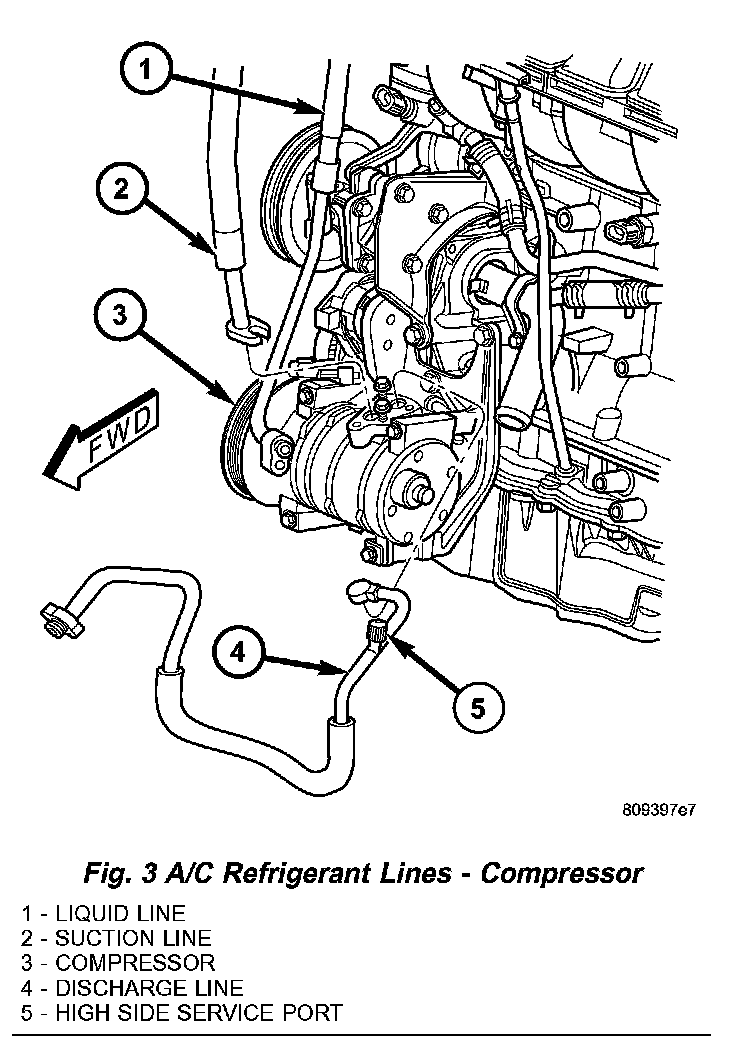 1

2

3

FWD

4

5

809397e7

Fig. 3 A/C Refrigerant Lines - Compressor

1 - LIQUID LINE
2 - SUCTION LINE
3 - COMPRESSOR
4 - DISCHARGE LINE
5 - HIGH SIDE SERVICE PORT