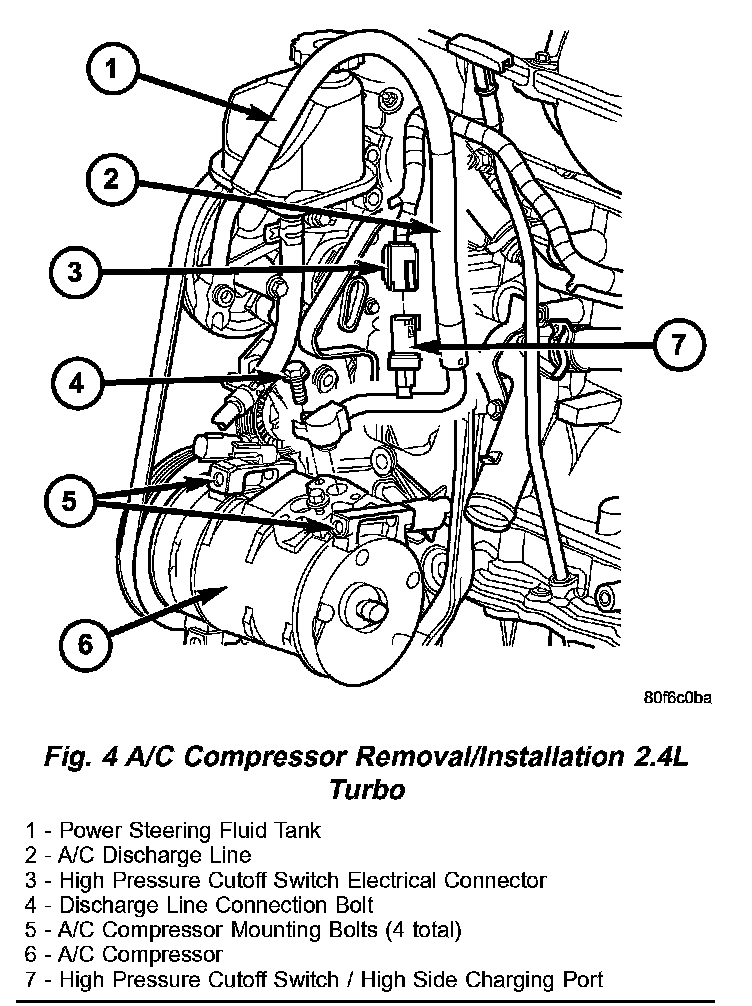 1
2
3
4
5
6
7

80f6c0ba

Fig. 4 A/C Compressor Removal/Installation 2.4L Turbo

1 - Power Steering Fluid Tank
2 - A/C Discharge Line
3 - High Pressure Cutoff Switch Electrical Connector
4 - Discharge Line Connection Bolt
5 - A/C Compressor Mounting Bolts (4 total)
6 - A/C Compressor
7 - High Pressure Cutoff Switch / High Side Charging Port