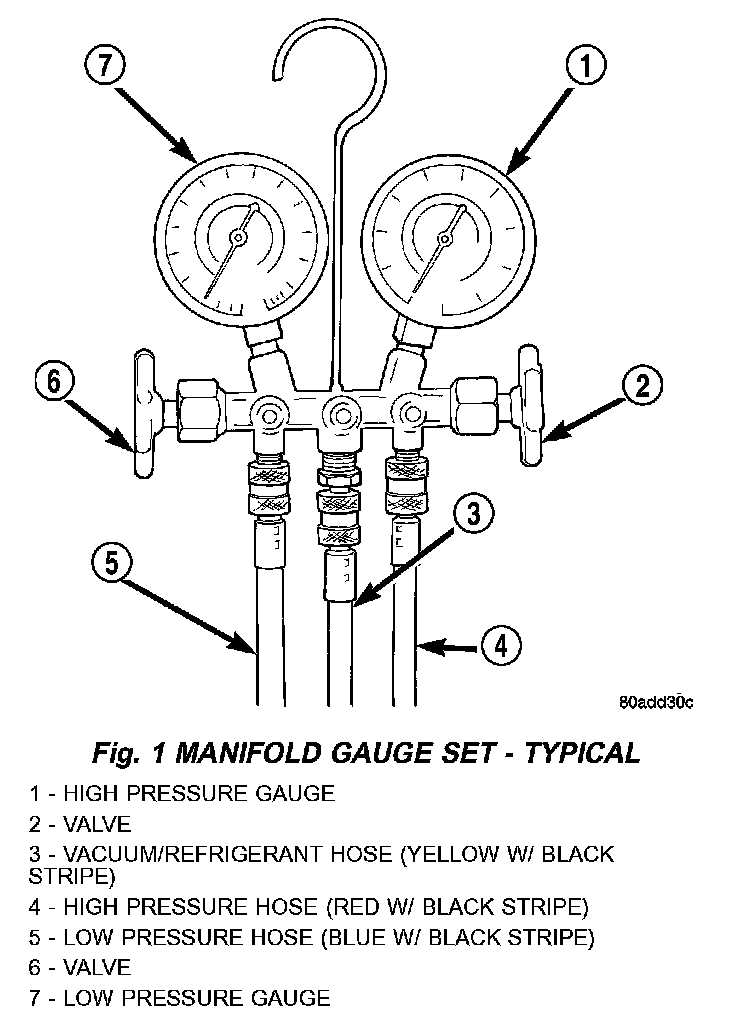 7
1
6
2
3
5
4
80add30c

Fig. 1 MANIFOLD GAUGE SET - TYPICAL

1 - HIGH PRESSURE GAUGE
2 - VALVE
3 - VACUUM/REFRIGERANT HOSE (YELLOW W/ BLACK STRIPE)
4 - HIGH PRESSURE HOSE (RED W/ BLACK STRIPE)
5 - LOW PRESSURE HOSE (BLUE W/ BLACK STRIPE)
6 - VALVE
7 - LOW PRESSURE GAUGE