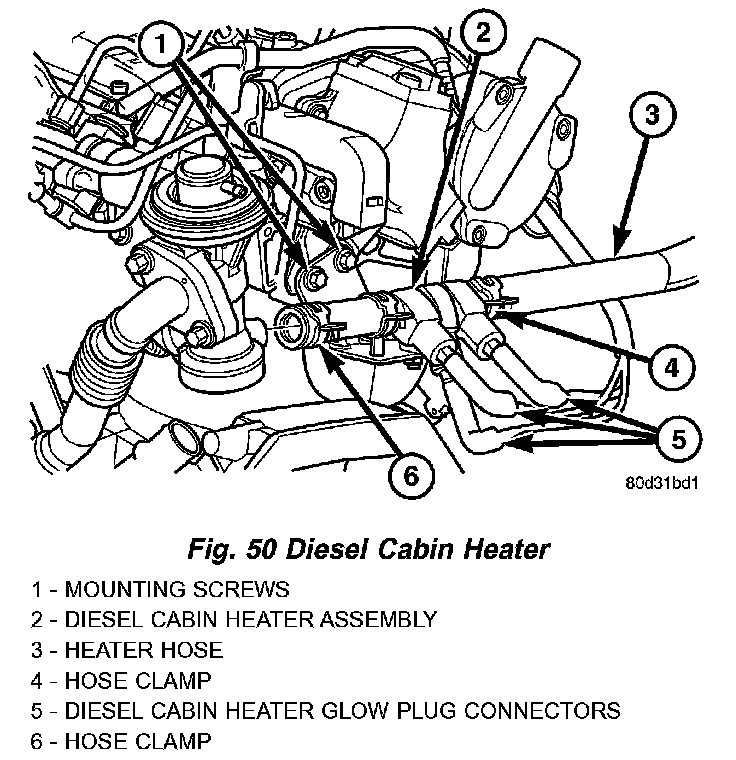 1
2
3
4
5
6
80d31bd1

Fig. 50 Diesel Cabin Heater

1 - MOUNTING SCREWS
2 - DIESEL CABIN HEATER ASSEMBLY
3 - HEATER HOSE
4 - HOSE CLAMP
5 - DIESEL CABIN HEATER GLOW PLUG CONNECTORS
6 - HOSE CLAMP