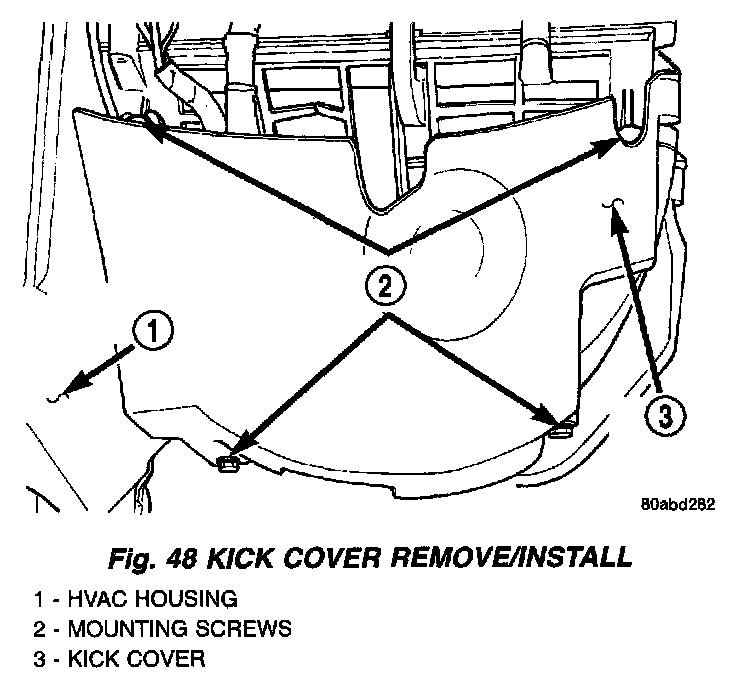 2

1

3

80abd282

Fig. 48 KICK COVER REMOVE/INSTALL

1 - HVAC HOUSING
2 - MOUNTING SCREWS
3 - KICK COVER