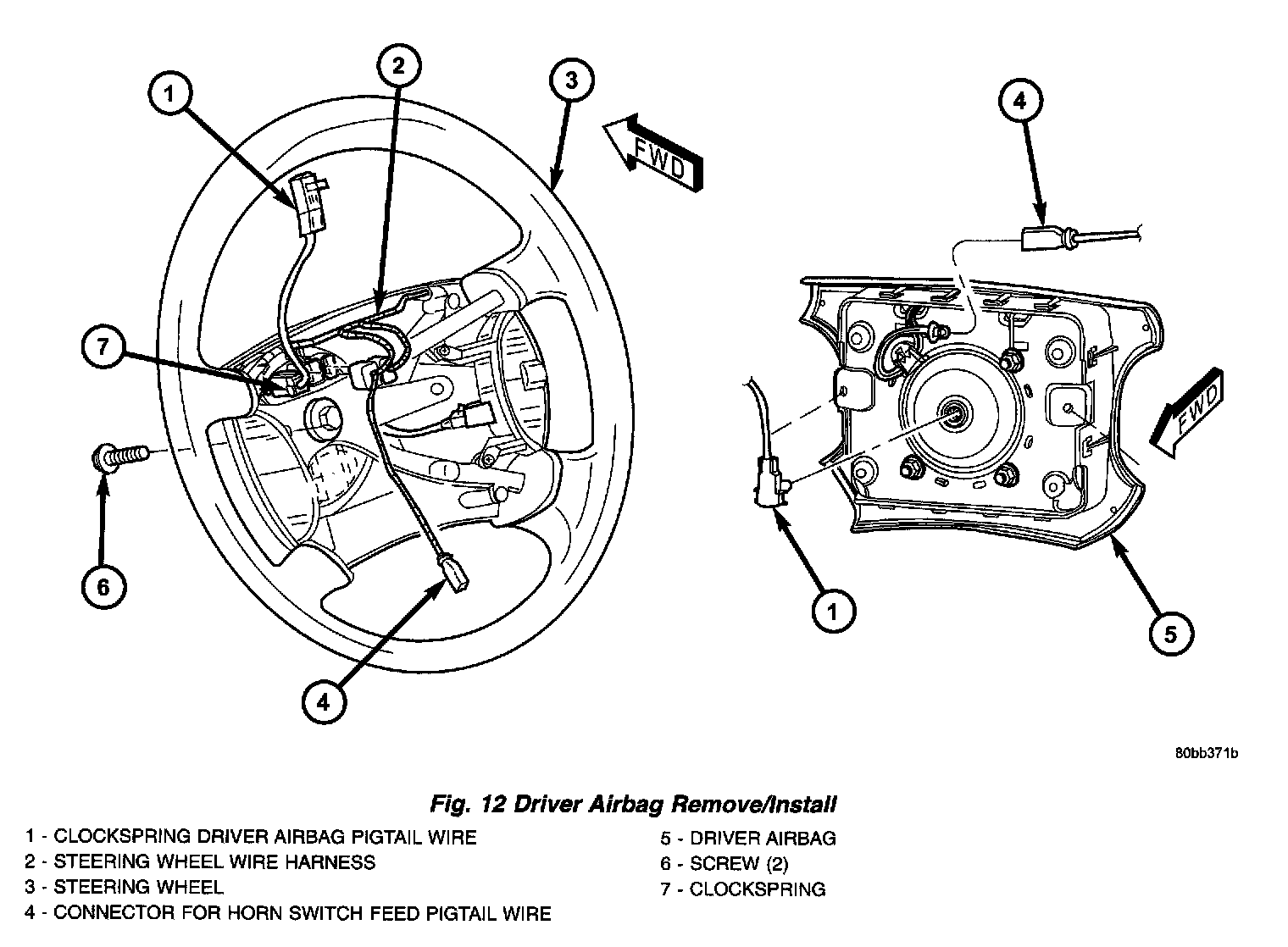 1
2
3
FWD
4
7
6
4
FWD
1
5

80bb371b

Fig. 12 Driver Airbag Remove/Install

1 - CLOCKSPRING DRIVER AIRBAG PIGTAIL WIRE
2 - STEERING WHEEL WIRE HARNESS
3 - STEERING WHEEL
4 - CONNECTOR FOR HORN SWITCH FEED PIGTAIL WIRE

5 - DRIVER AIRBAG
6 - SCREW (2)
7 - CLOCKSPRING