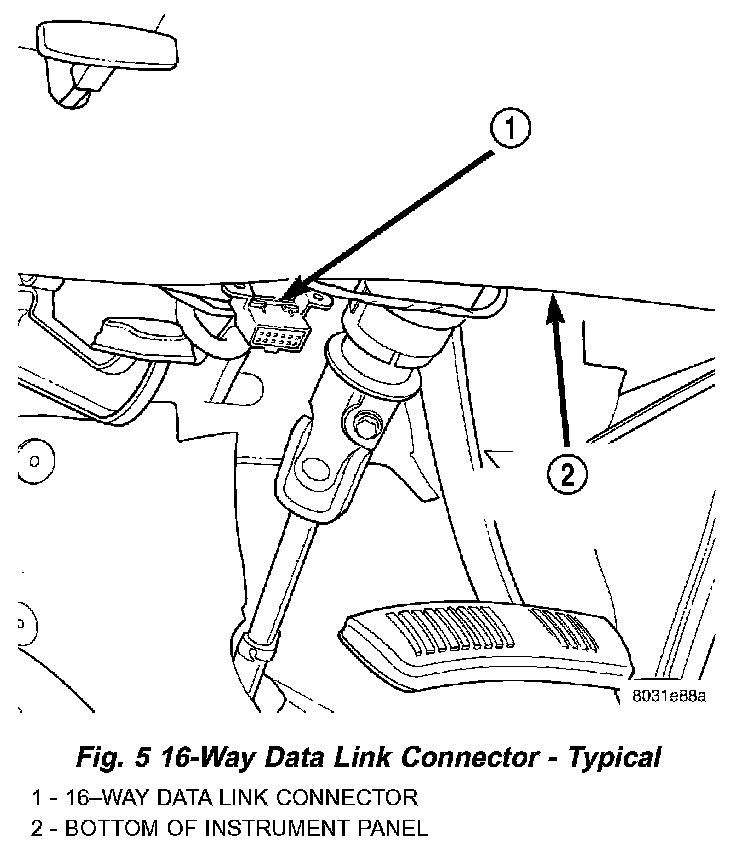 1

2

8031e88a

Fig. 5 16-Way Data Link Connector - Typical

1 - 16–WAY DATA LINK CONNECTOR
2 - BOTTOM OF INSTRUMENT PANEL