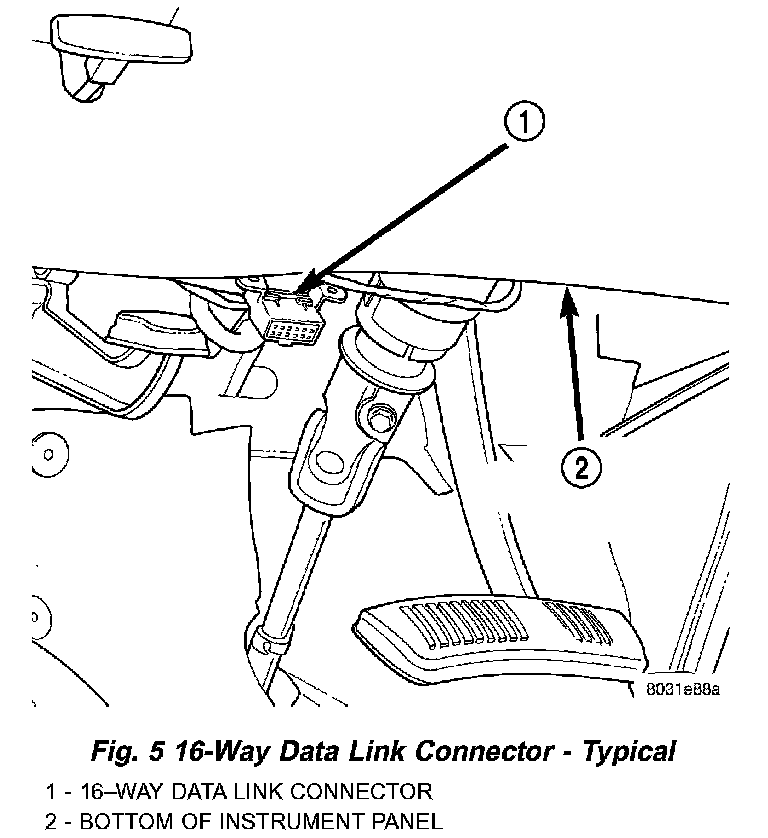 1

2

8031e88a

Fig. 5 16-Way Data Link Connector - Typical

1 - 16–WAY DATA LINK CONNECTOR
2 - BOTTOM OF INSTRUMENT PANEL