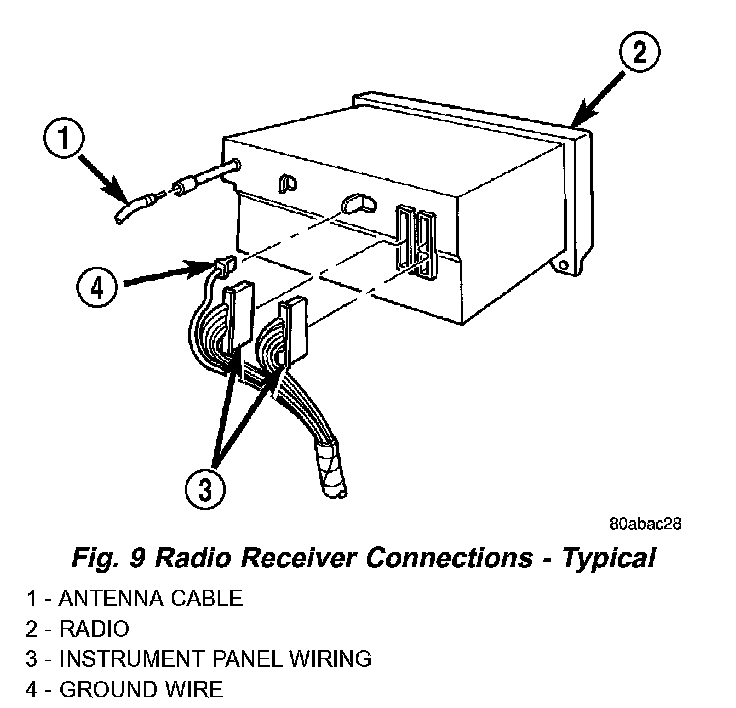 2

1

4

3

80abac28

Fig. 9 Radio Receiver Connections - Typical

1 - ANTENNA CABLE
2 - RADIO
3 - INSTRUMENT PANEL WIRING
4 - GROUND WIRE