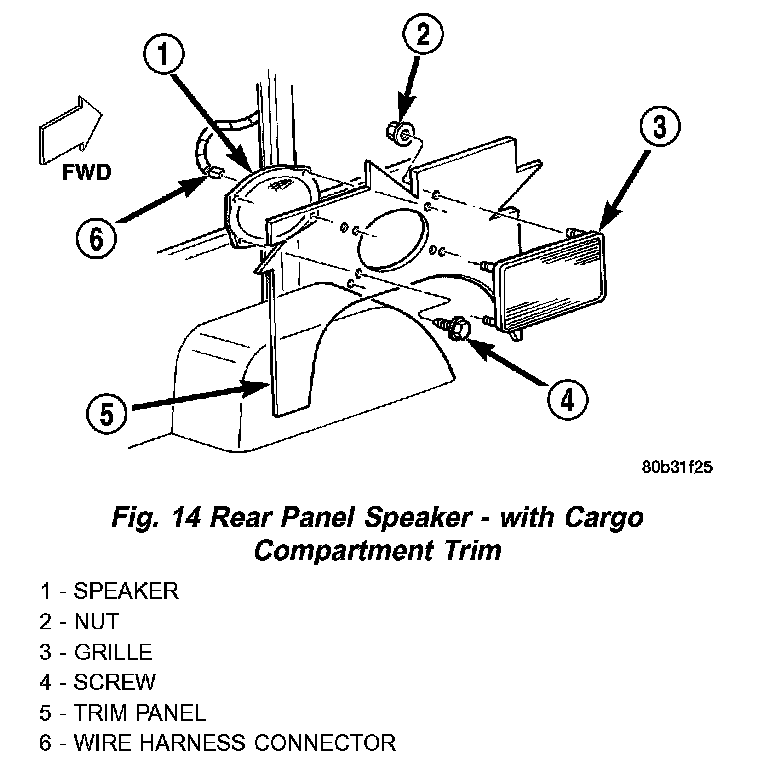 1
2
3
FWD
6
4
5
80b31f25

Fig. 14 Rear Panel Speaker - with Cargo Compartment Trim

1 - SPEAKER
2 - NUT
3 - GRILLE
4 - SCREW
5 - TRIM PANEL
6 - WIRE HARNESS CONNECTOR