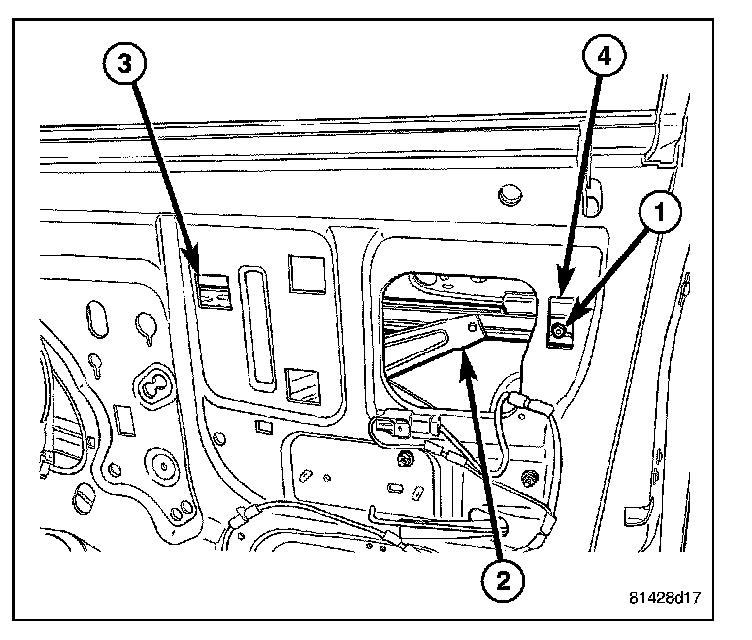 3
4
1
2
81428d17