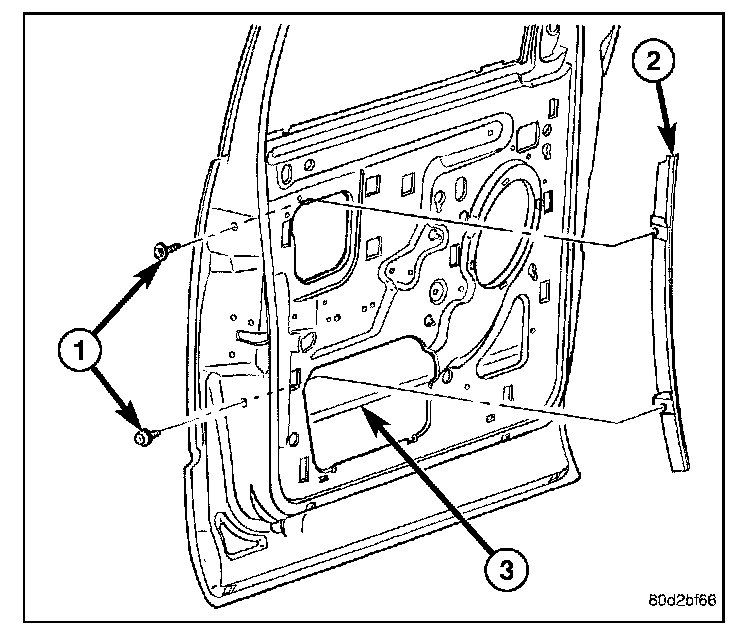 2
1
3
80d2bf66