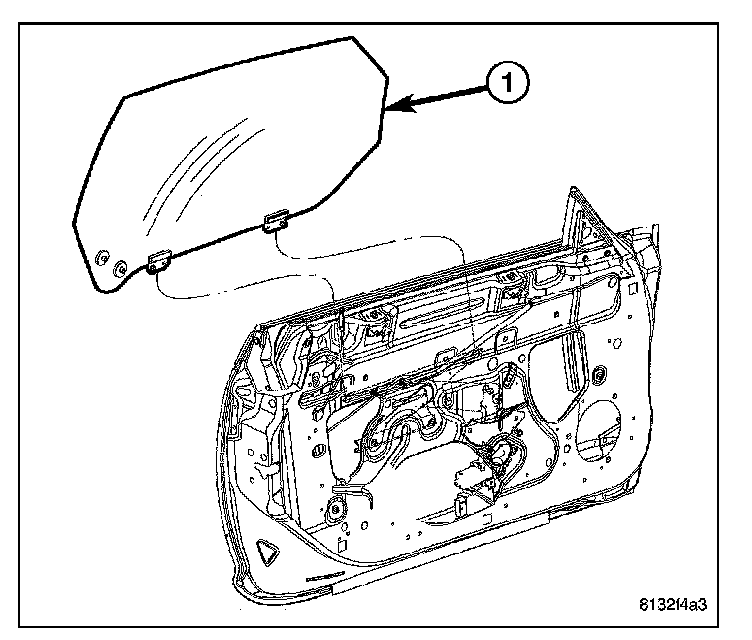 1

8132f4a3