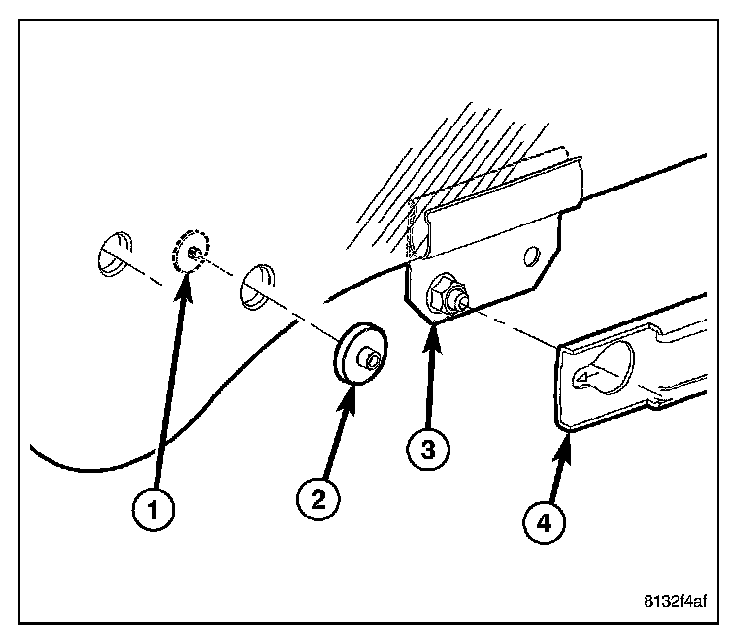 1
2
3
4
8132f4af