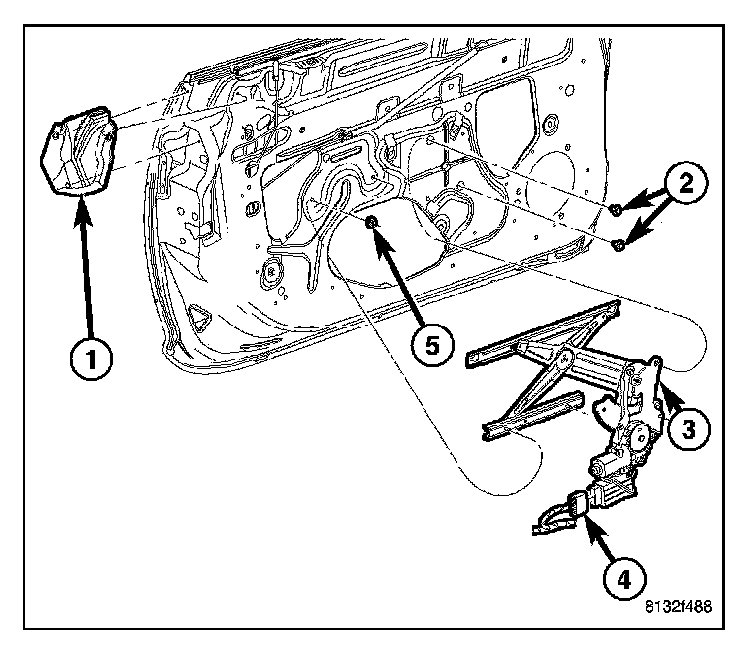 1
2
5
3
4
8132f488