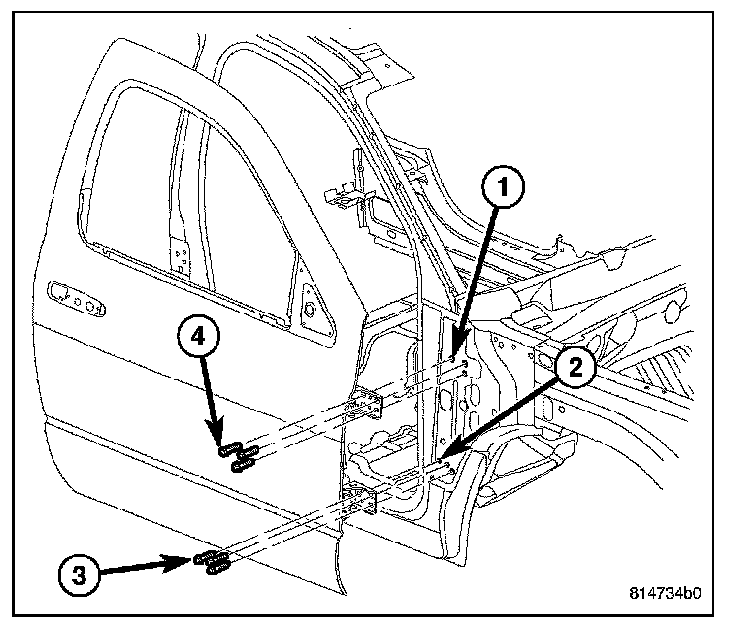 1
4
2
3
814734b0