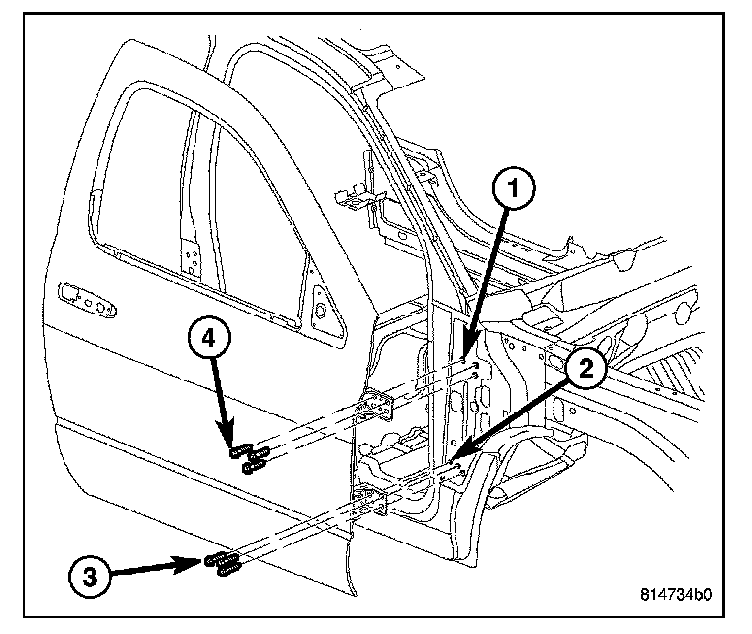 1
4
2
3
814734b0