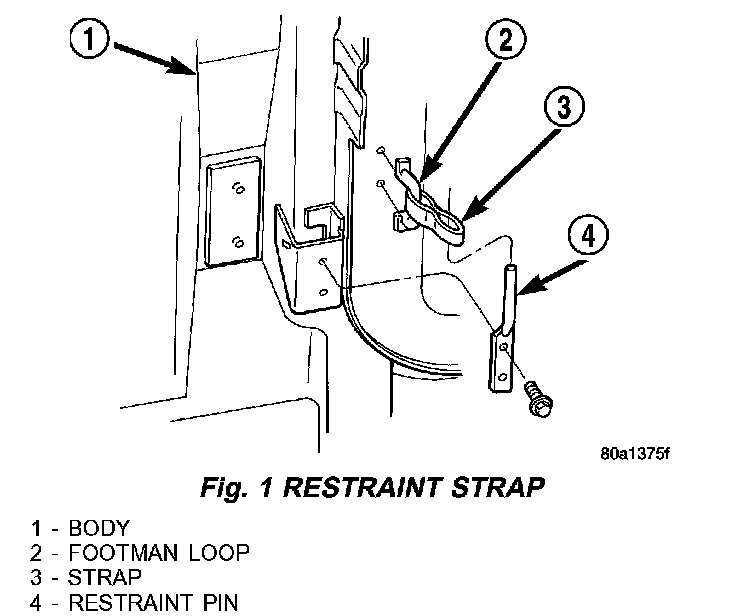 1
2
3
4
80a1375f

Fig. 1 RESTRAINT STRAP

1 - BODY
2 - FOOTMAN LOOP
3 - STRAP
4 - RESTRAINT PIN