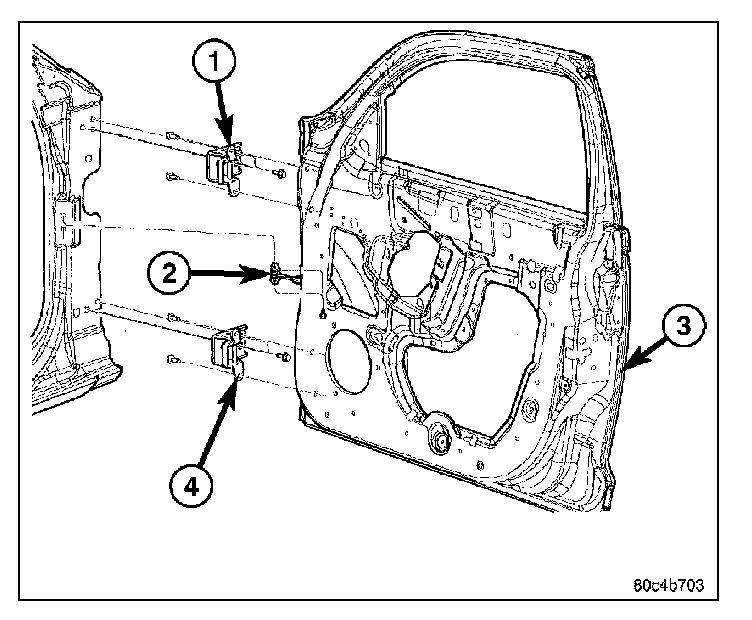 1
2
3
4
80c4b703