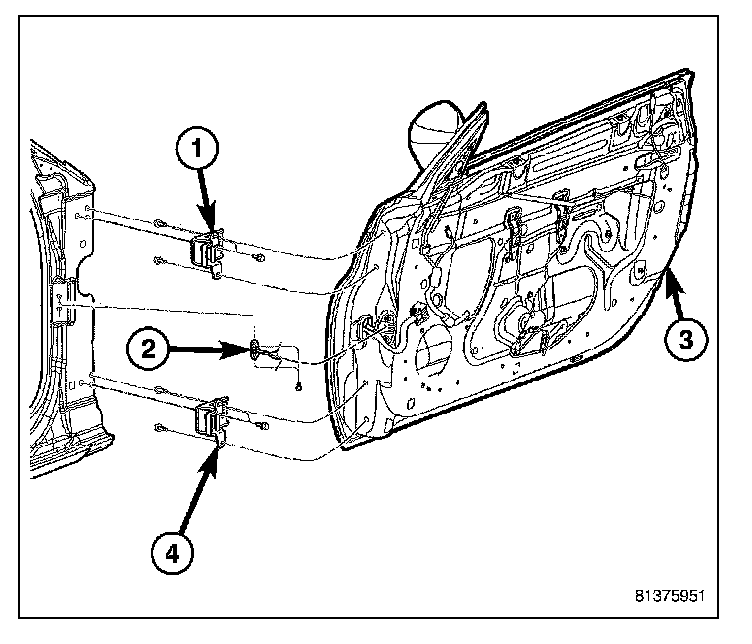 1
2
3
4
81375951