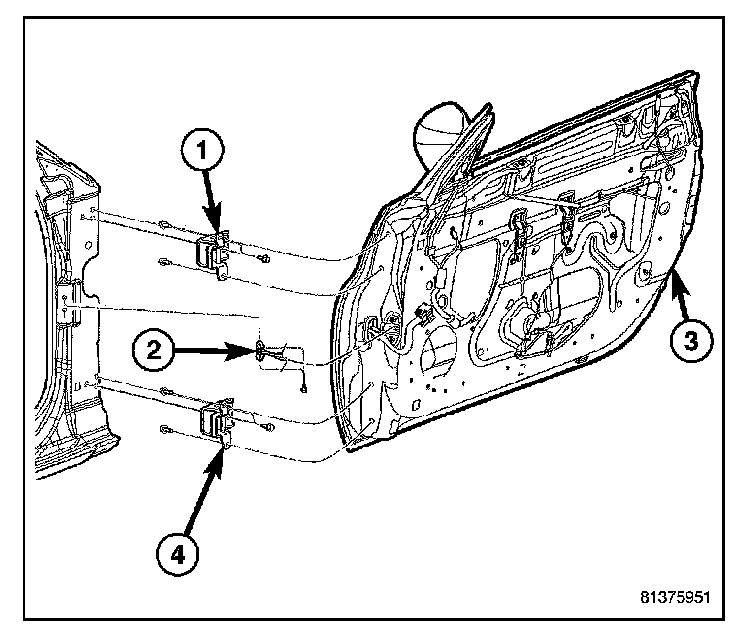 1
2
3
4
81375951