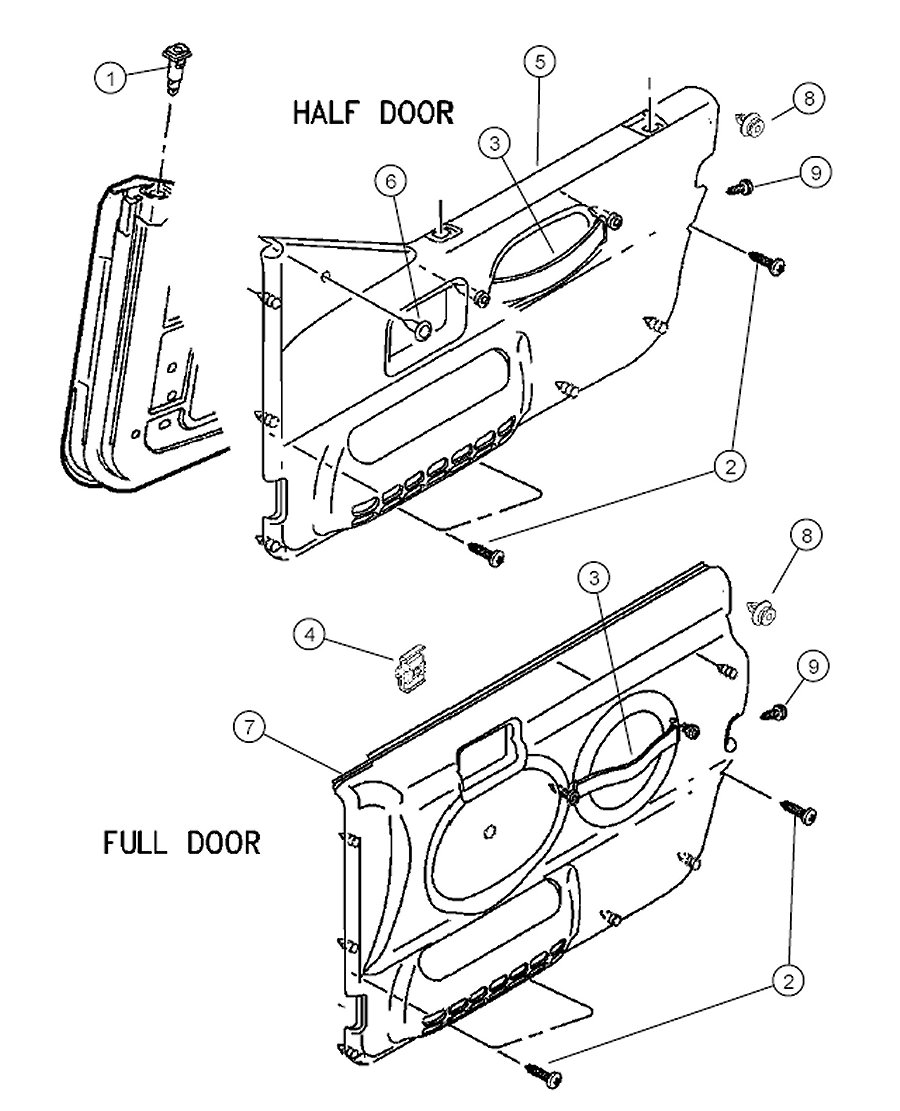 1

HALF DOOR

5

8

3

9

6

2

8

3

4

9

7

FULL DOOR

2