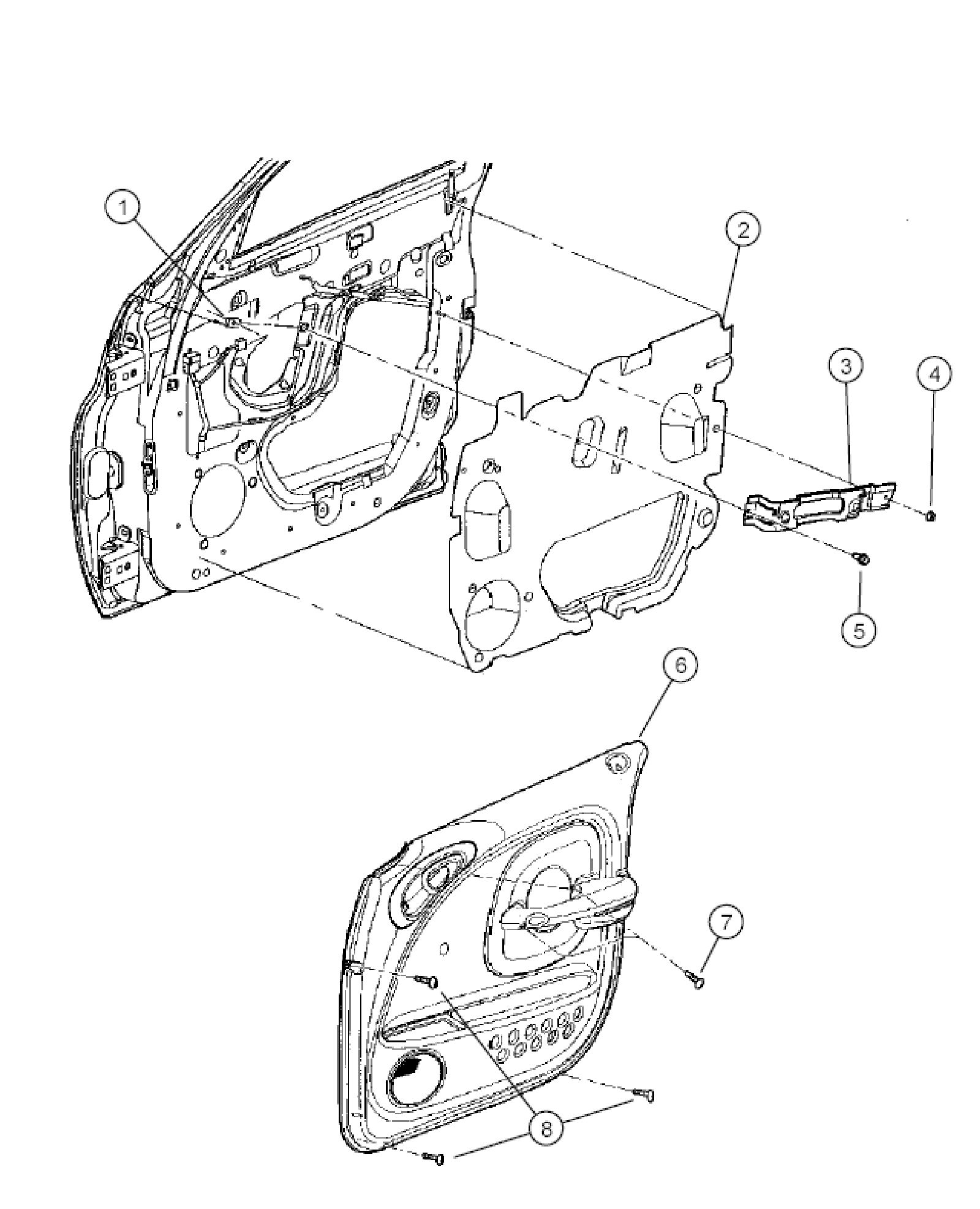 1
2
3
4
5
6
7
8