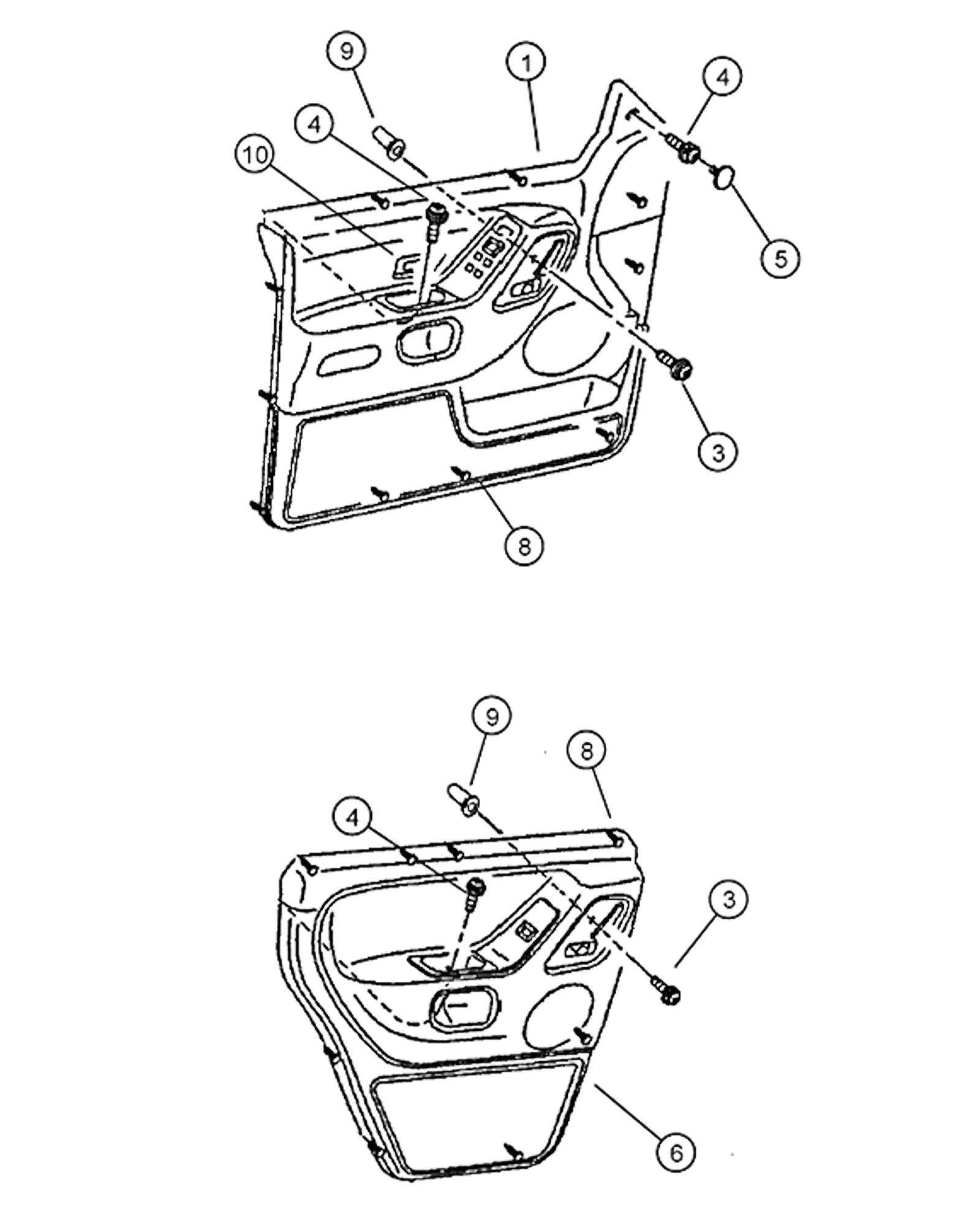 9
1
4
4
10
5
3
8

9
8
4
3
6