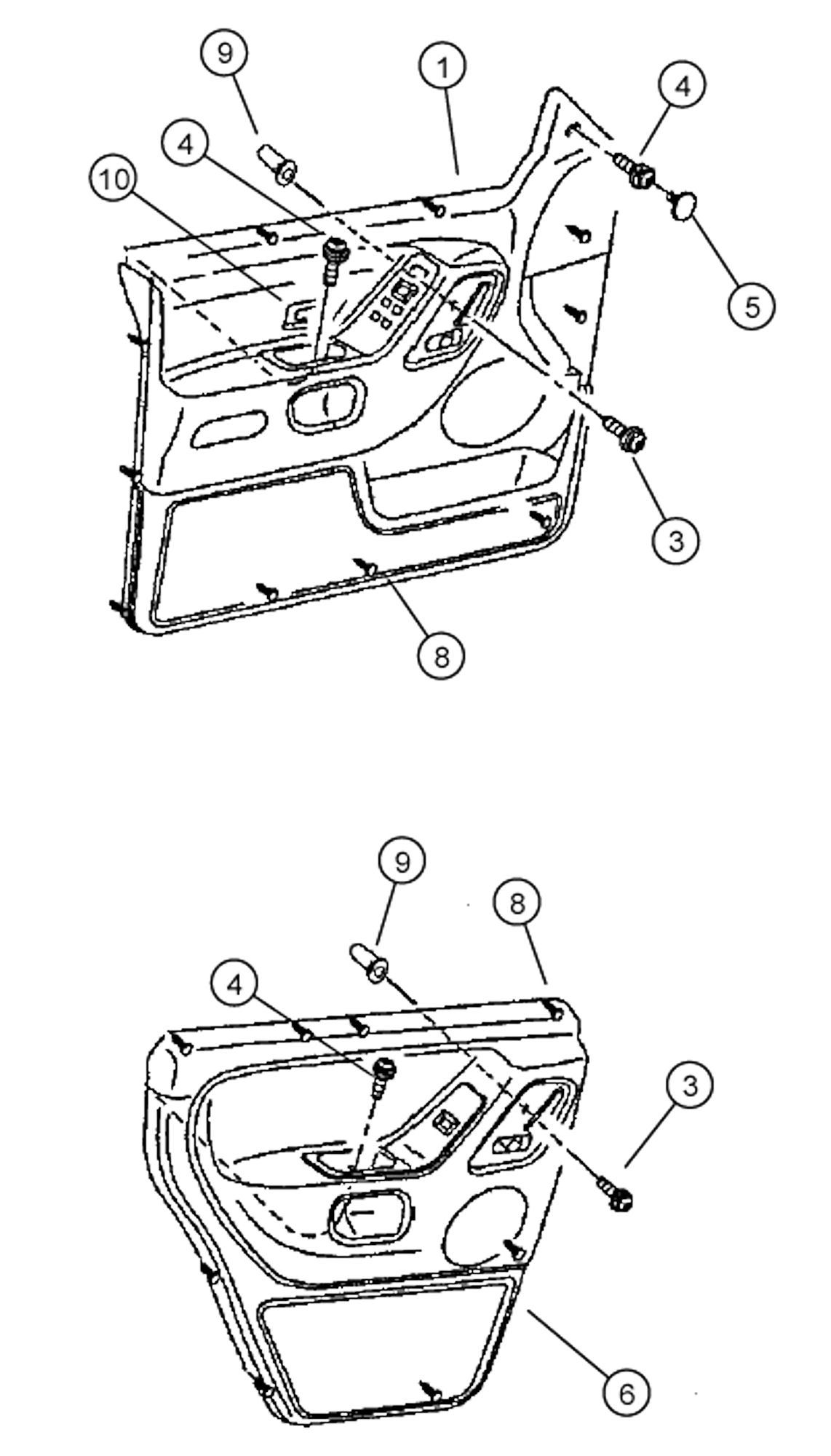 9
1
4
4
10
5
3
8
9
8
4
3
6