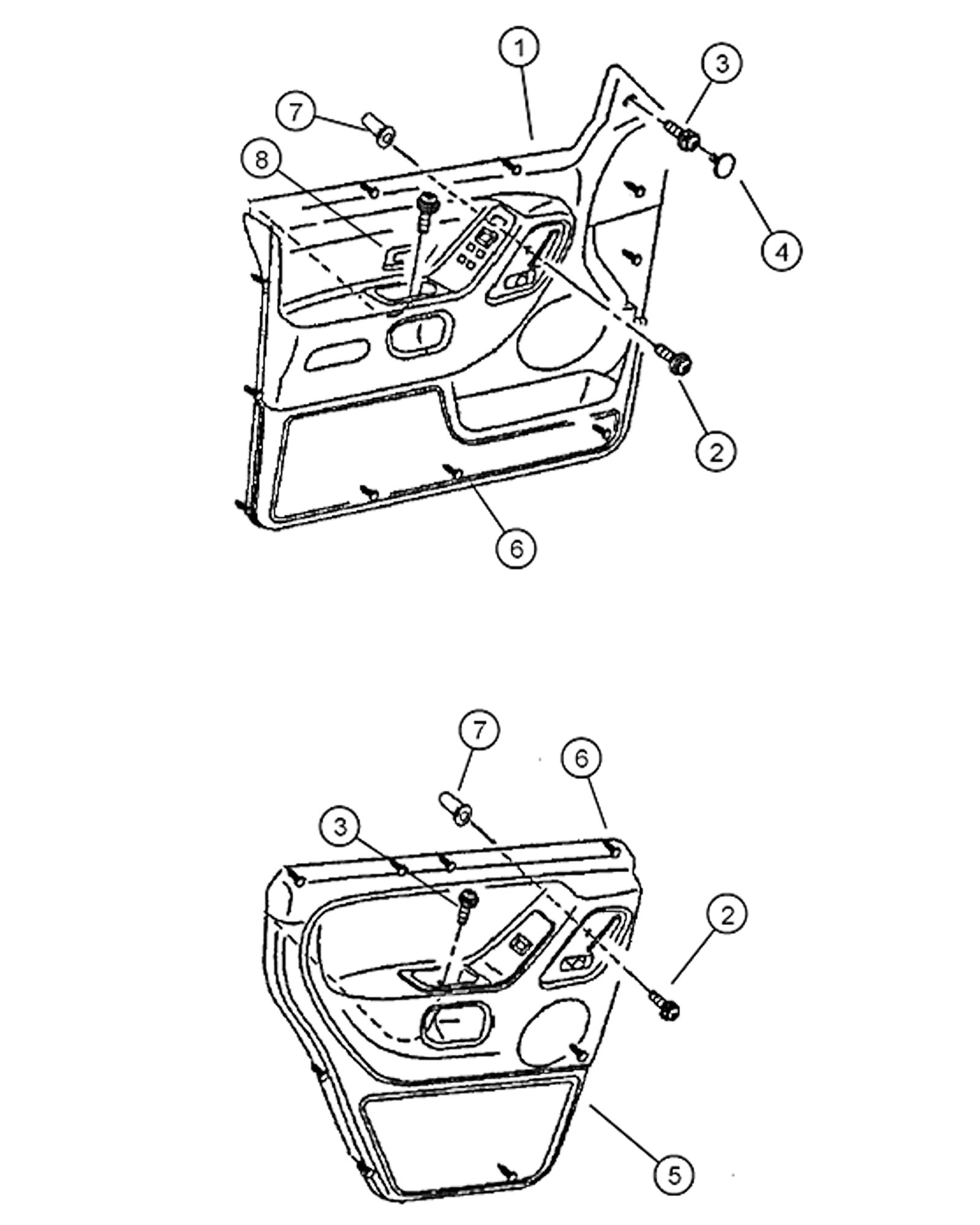 1
3
7
8
4
2
6

7
6
3
2
5