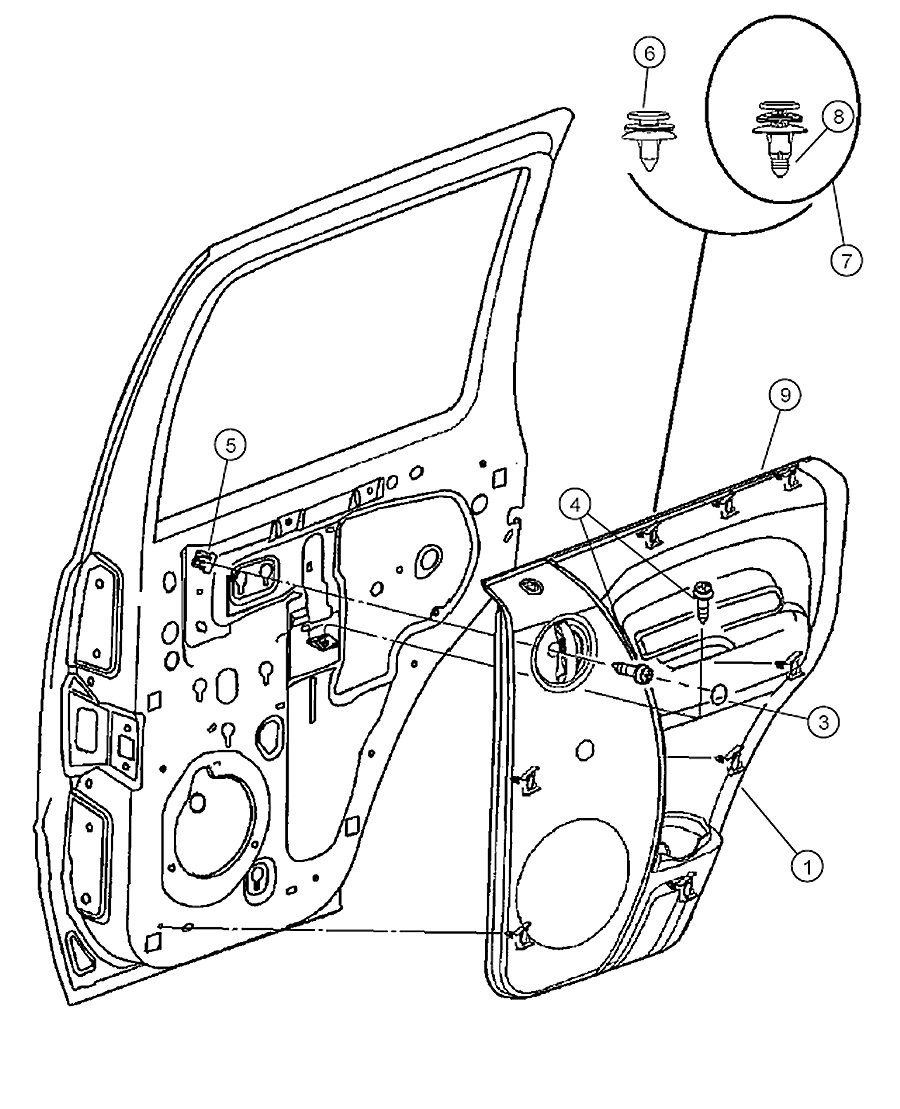 6
8
7
9
5
4
3
1