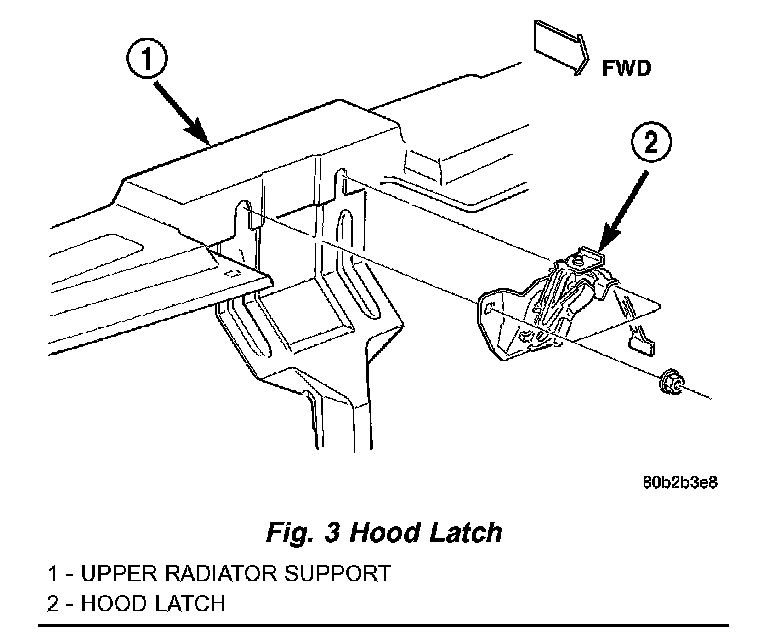 1

FWD

2

80b2b3e8

Fig. 3 Hood Latch

1 - UPPER RADIATOR SUPPORT
2 - HOOD LATCH