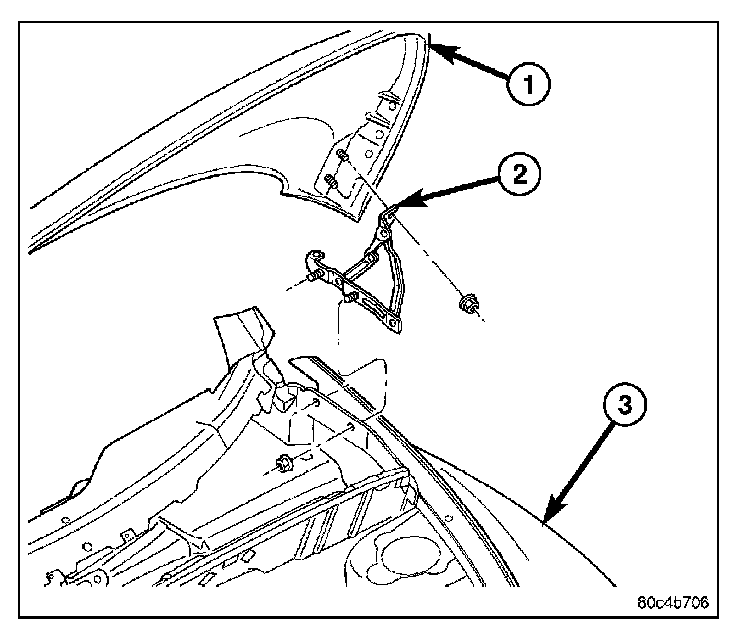 1
2
3
80c4b706