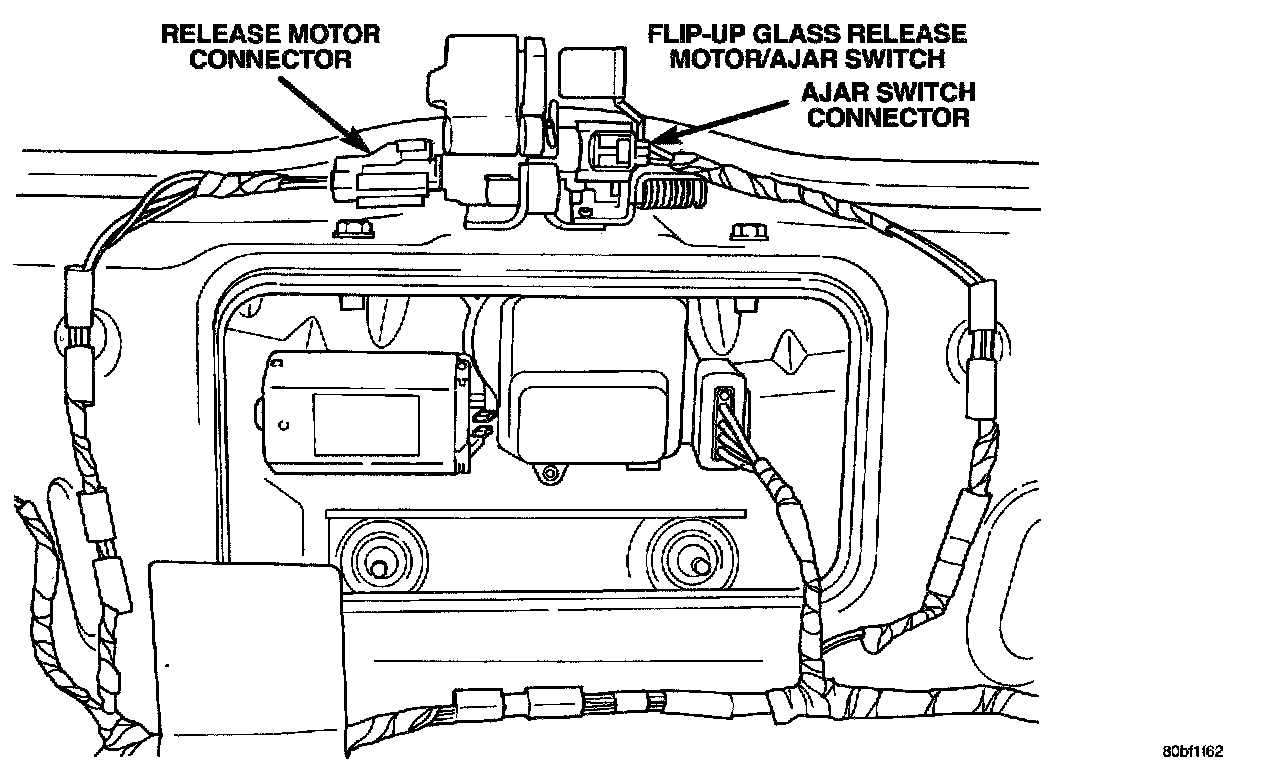 RELEASE MOTOR CONNECTOR

FLIP-UP GLASS RELEASE MOTOR/AJAR SWITCH

AJAR SWITCH CONNECTOR

80bf1162