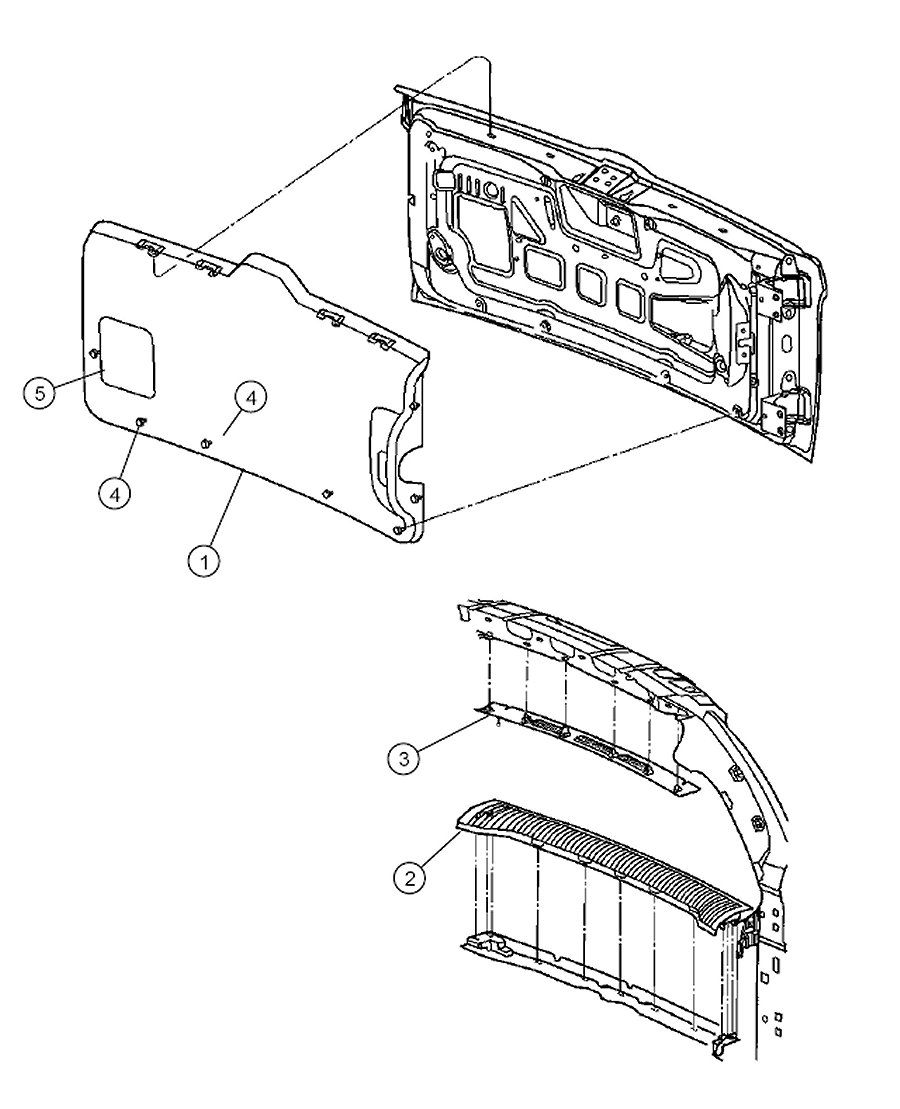 5
4
4
1
3
2