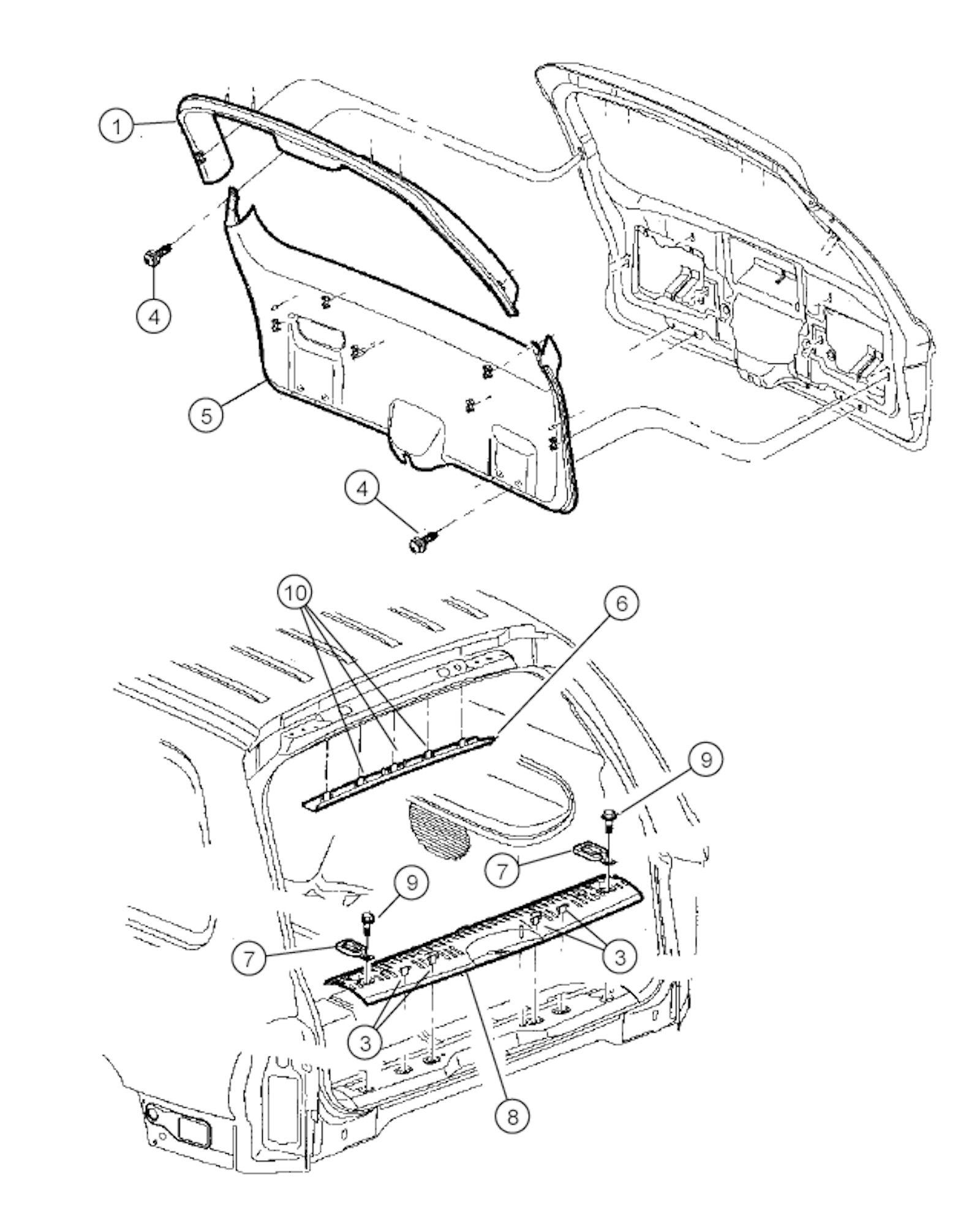 1
4
5
4
10
6
9
7
9
7
3
3
8