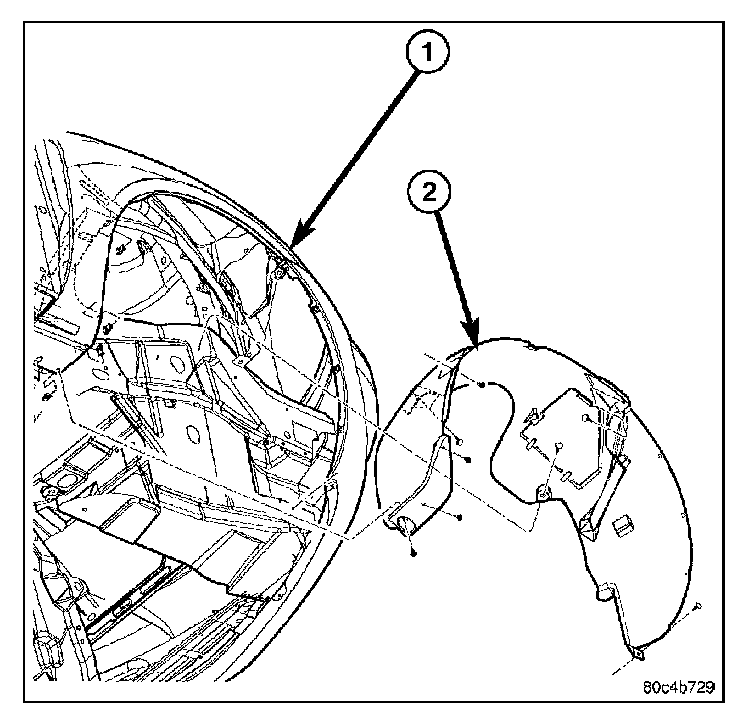 1

2

80c4b729