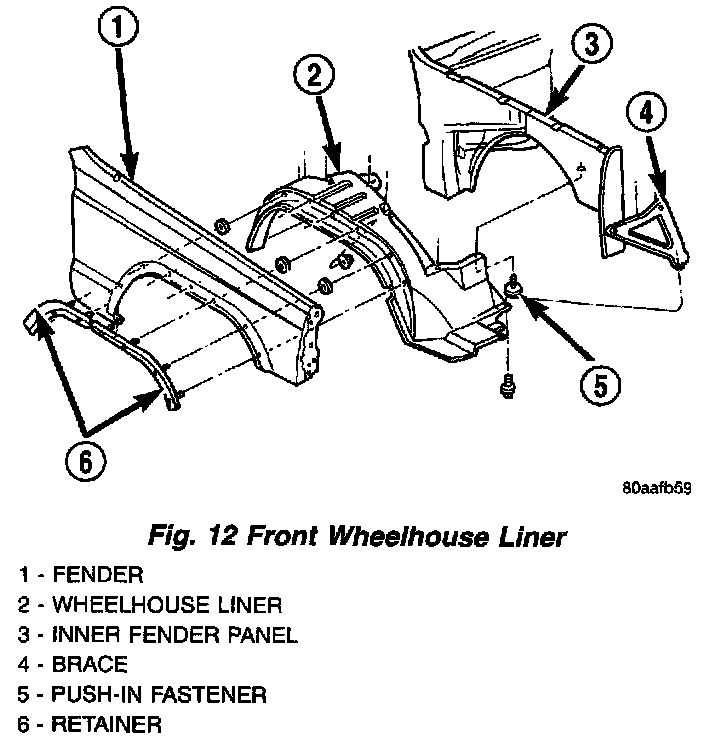 1
2
3
4
5
6

80aafb59

Fig. 12 Front Wheelhouse Liner

1 - FENDER
2 - WHEELHOUSE LINER
3 - INNER FENDER PANEL
4 - BRACE
5 - PUSH-IN FASTENER
6 - RETAINER