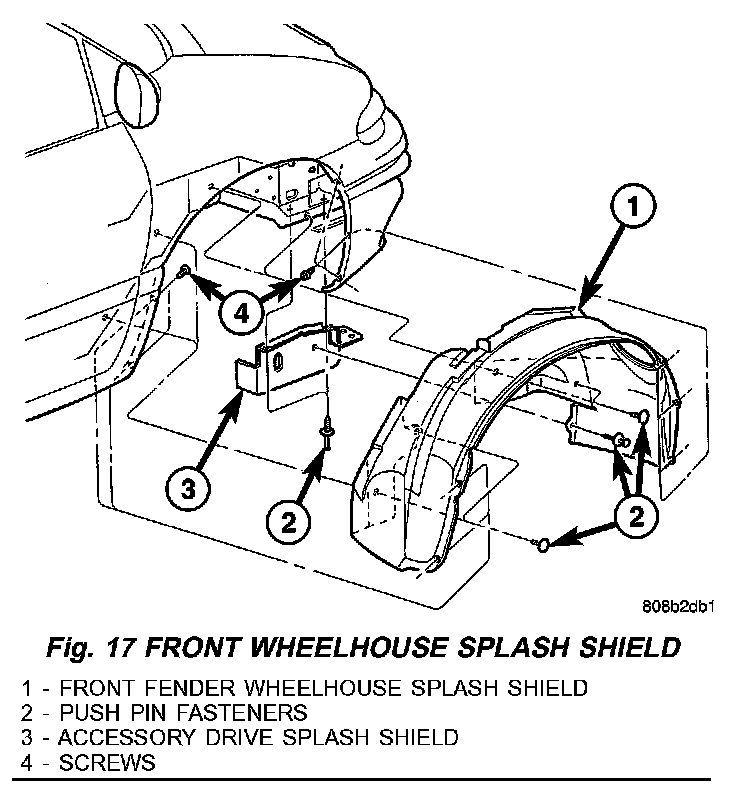 1
4
3
2
2
808b2db1

Fig. 17 FRONT WHEELHOUSE SPLASH SHIELD

1 - FRONT FENDER WHEELHOUSE SPLASH SHIELD
2 - PUSH PIN FASTENERS
3 - ACCESSORY DRIVE SPLASH SHIELD
4 - SCREWS