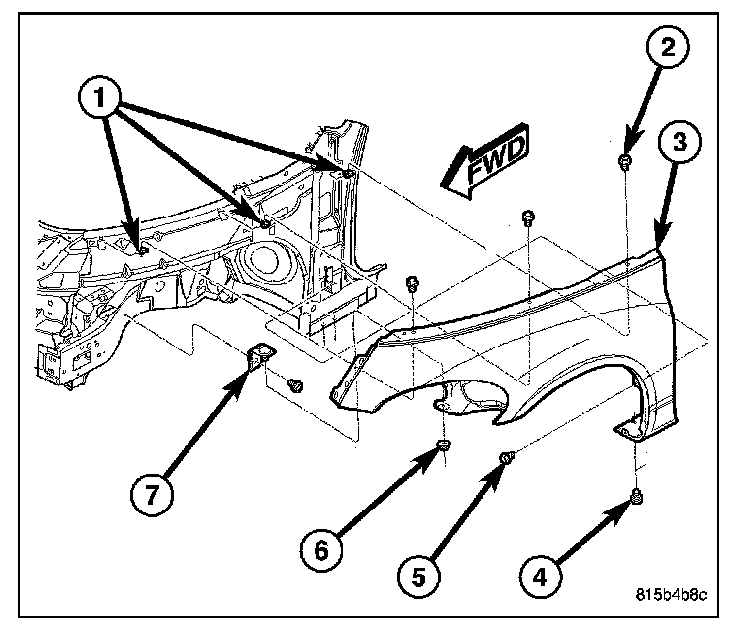 1
2
3
FWD
7
6
5
4
815b4b8c