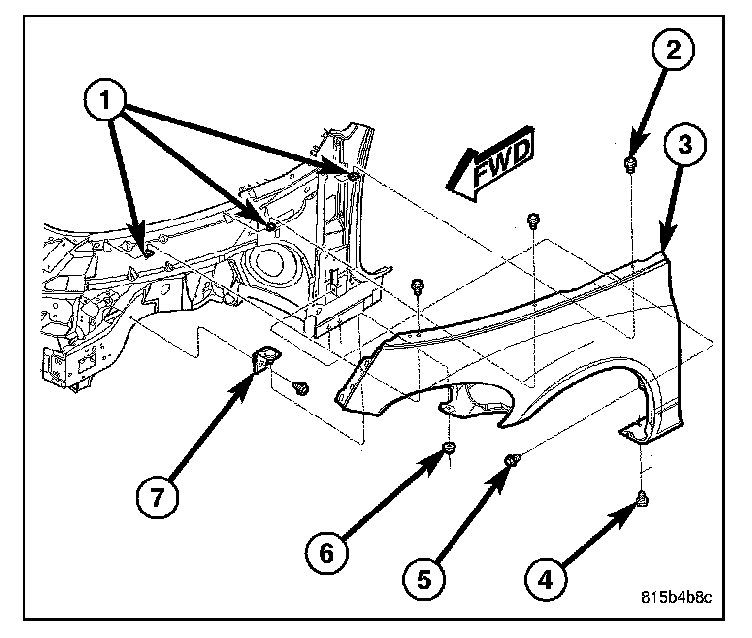 1
2
3
FWD
7
6
5
4
815b4b8c