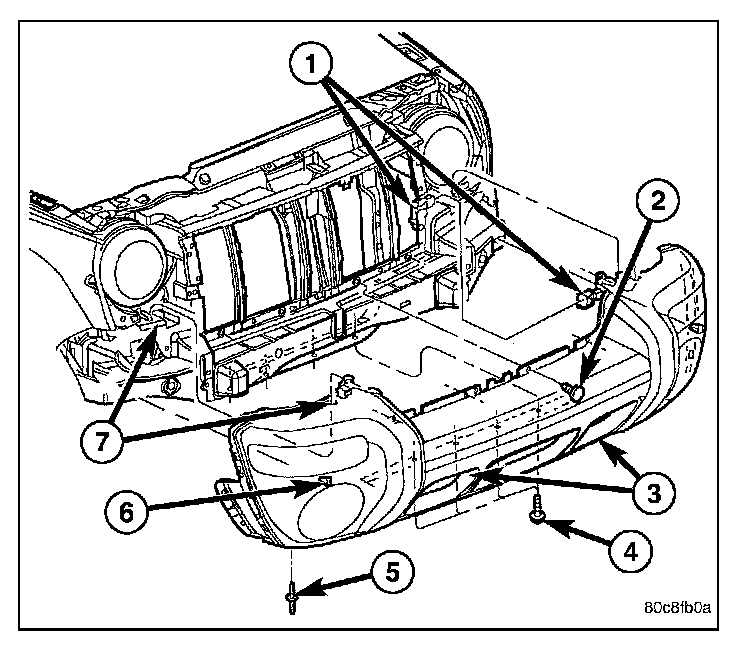 1
2
7
6
3
4
5
80c8fb0a